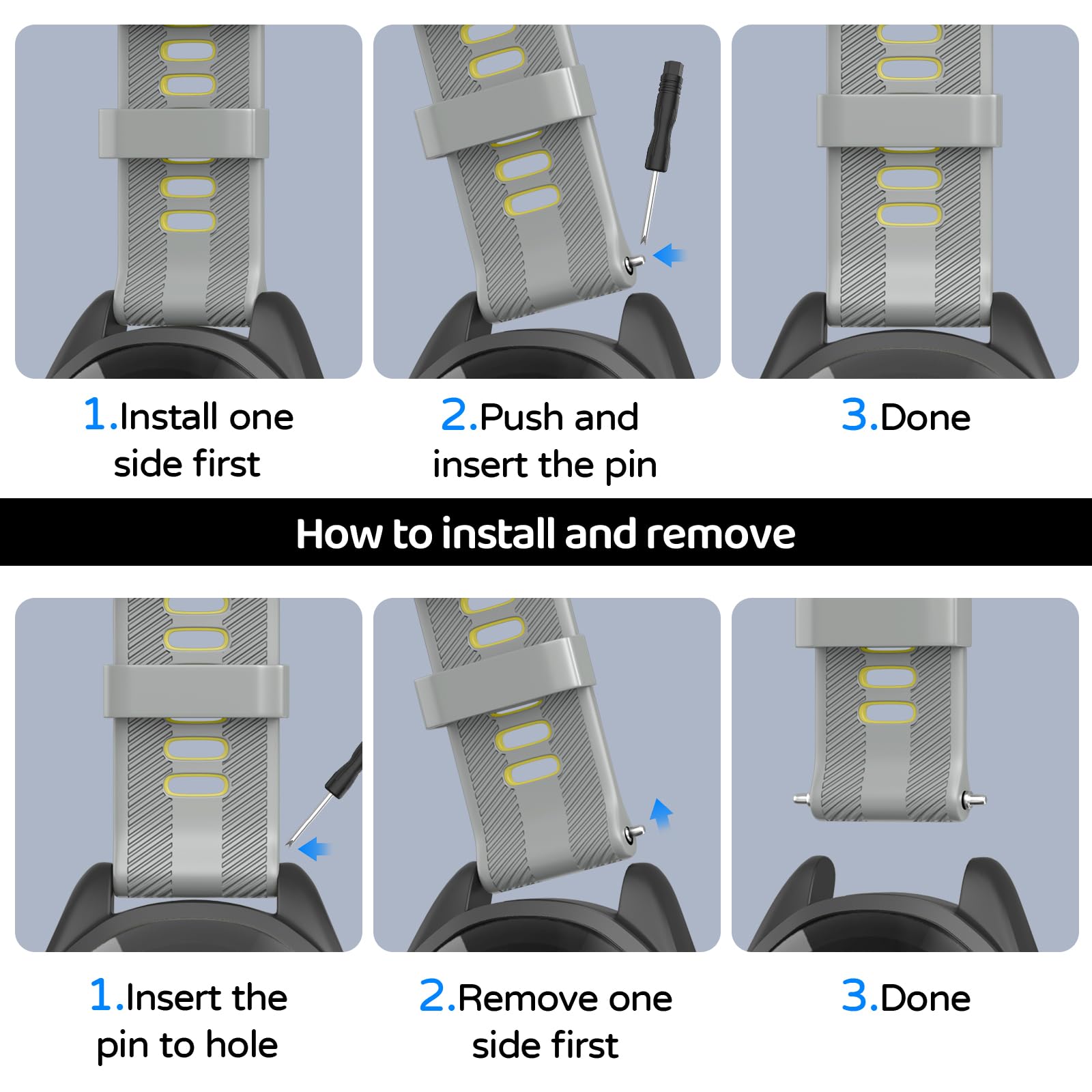 1.Install one side first

2.Push and insert the pin

3.Done

How to install and remove

1.Insert the pin to hole

2.Remove one side first

3.Done