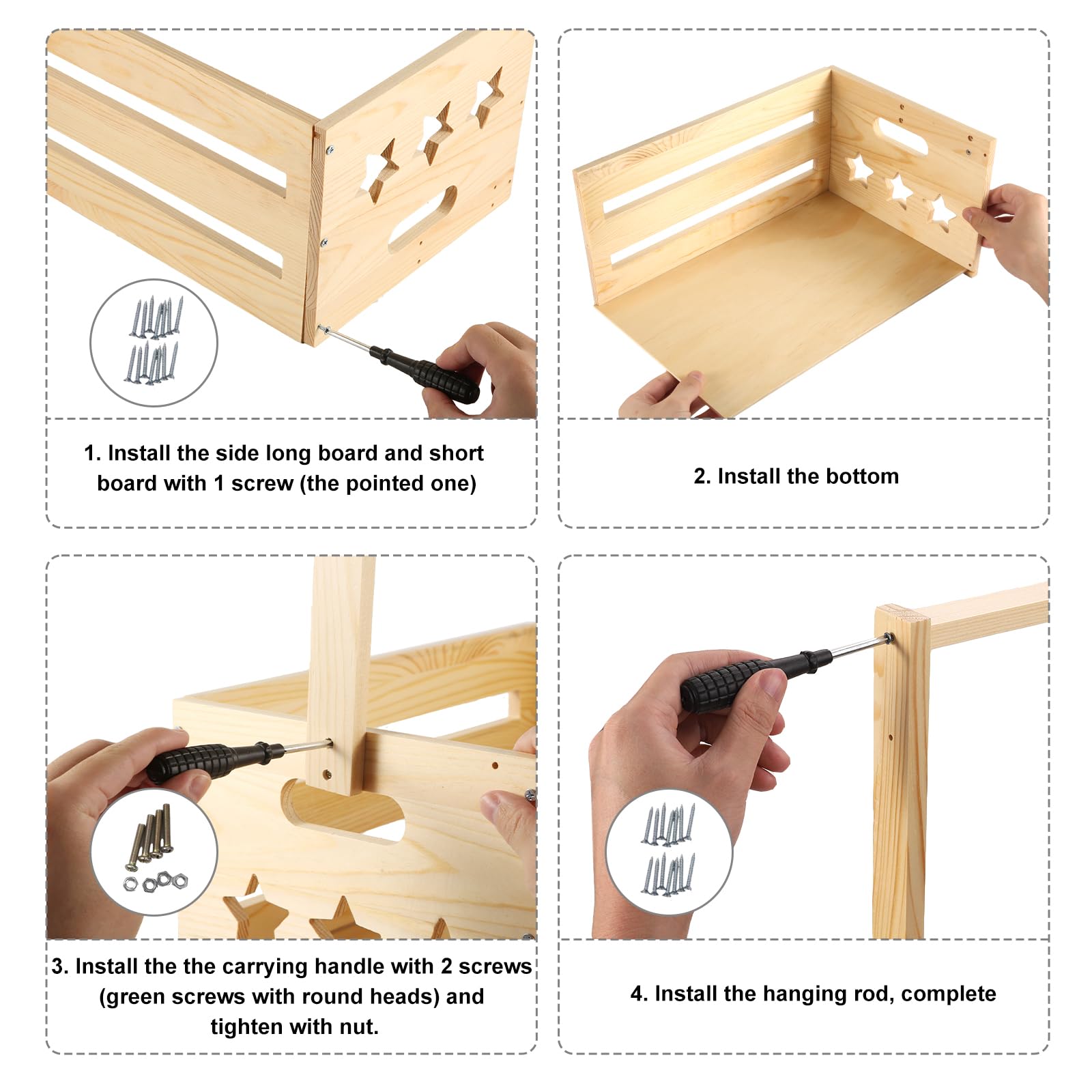 1. Install the side long board and short board with 1 screw (the pointed one)

2. Install the bottom

3. Install the the carrying handle with 2 screws (green screws with round heads) and tighten with nut.

4. Install the hanging rod, complete