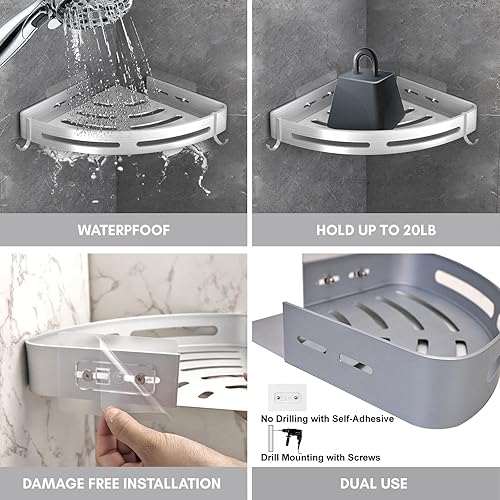 WATERPFOOF

HOLD UP TO 20LB

DAMAGE FREE INSTALLATION

No Drilling with Self-Adhesive

Drill Mounting with Screws

DUAL USE