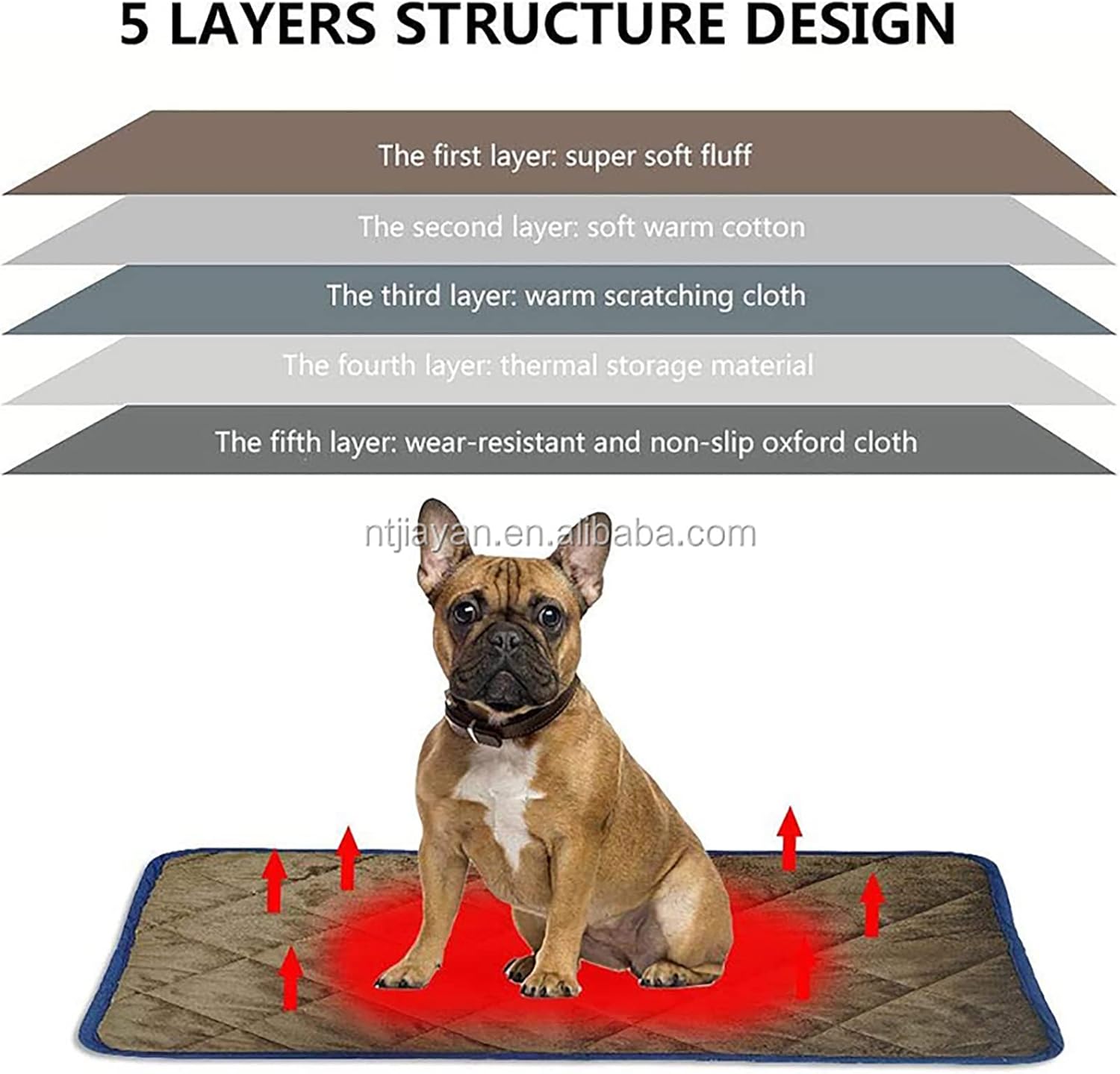 5 LAYERS STRUCTURE DESIGN

The first layer: super soft fluff

The second layer: soft warm cotton

The third layer: warm scratching cloth

The fourth layer: thermal storage material

The fifth layer: wear-resistant and non-slip oxford cloth

ntjiayan.en.alibaba.com