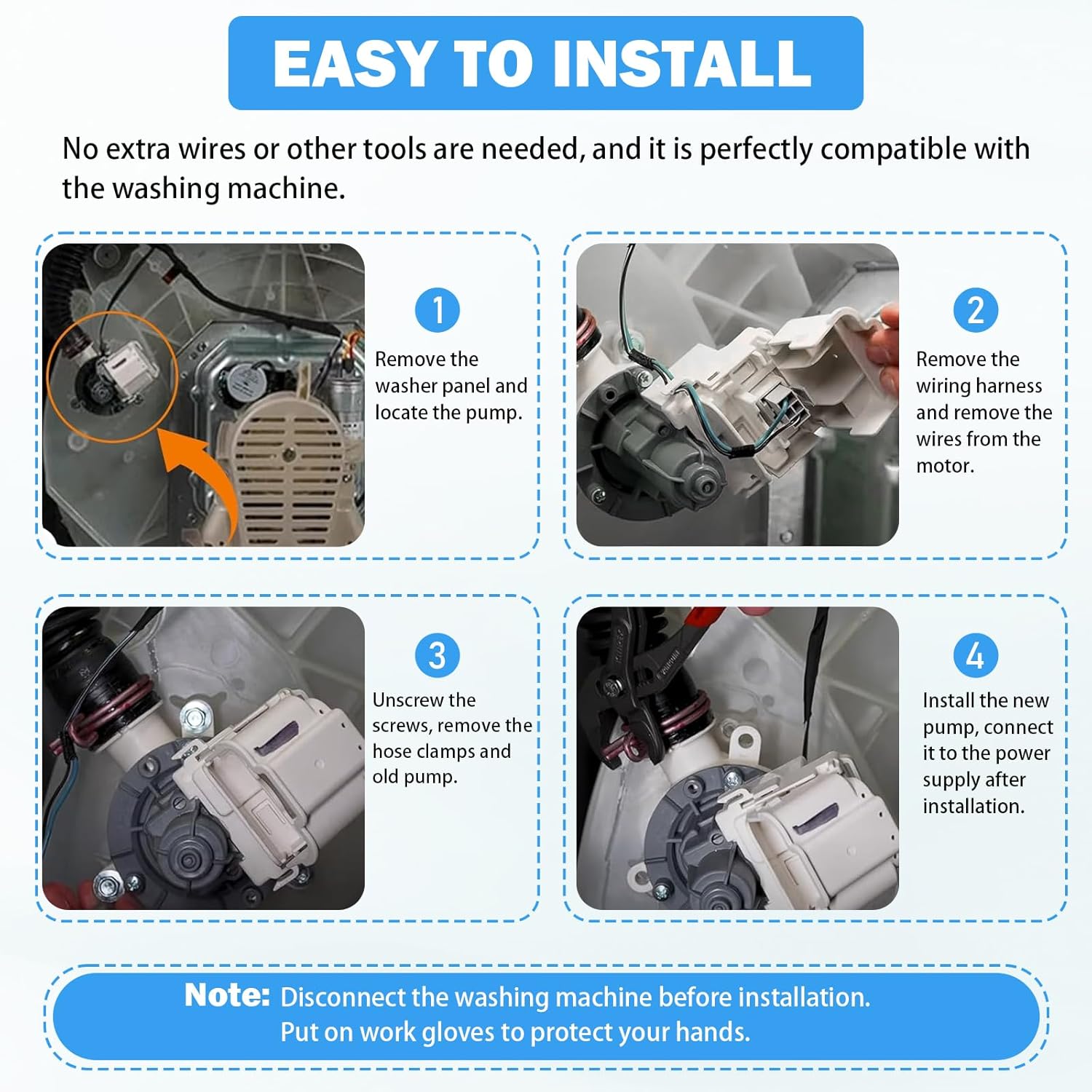 EASY TO INSTALL

No extra wires or other tools are needed, and it is perfectly compatible with the washing machine.

1
Remove the washer panel and locate the pump.

2
Remove the wiring harness and remove the wires from the motor.

3
Unscrew the screws, remove the hose clamps and old pump.

4
Install the new pump, connect it to the power supply after installation.

Note: Disconnect the washing machine before installation. Put on work gloves to protect your hands.