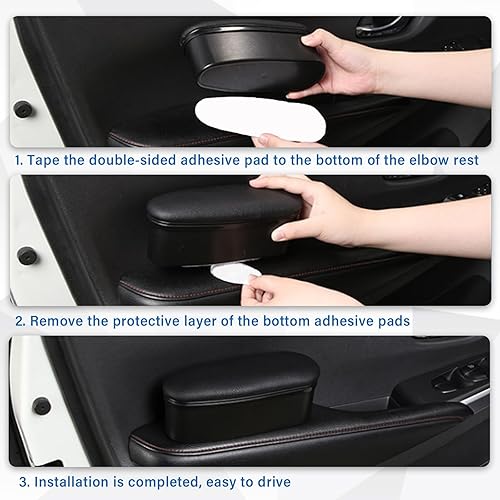 1. Tape the double-sided adhesive pad to the bottom of the elbow rest

2. Remove the protective layer of the bottom adhesive pads

3. Installation is completed, easy to drive