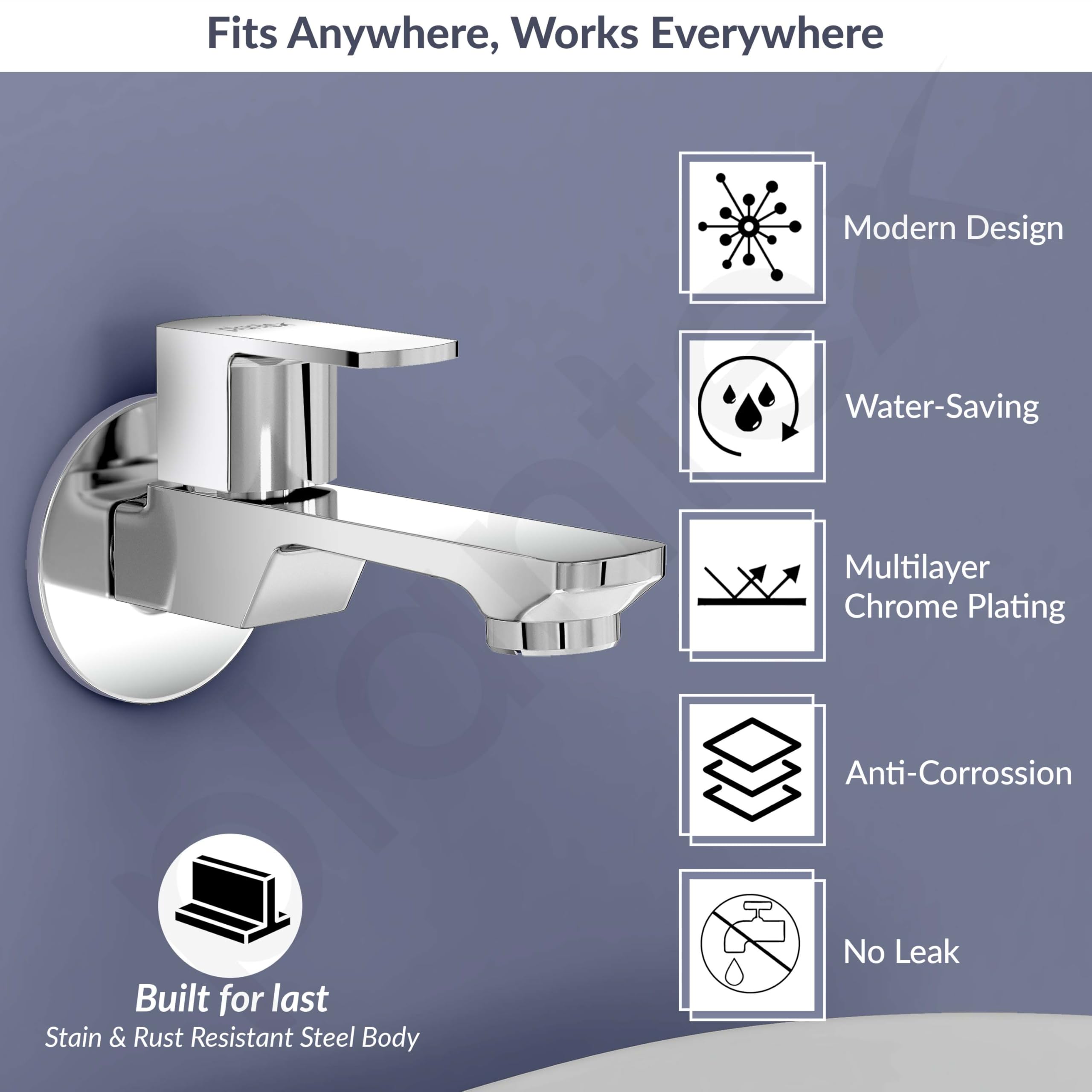 Fits Anywhere, Works Everywhere

Modern Design

Water-Saving

Multilayer Chrome Plating

Anti-Corrossion

No Leak

Built for last
Stain & Rust Resistant Steel Body