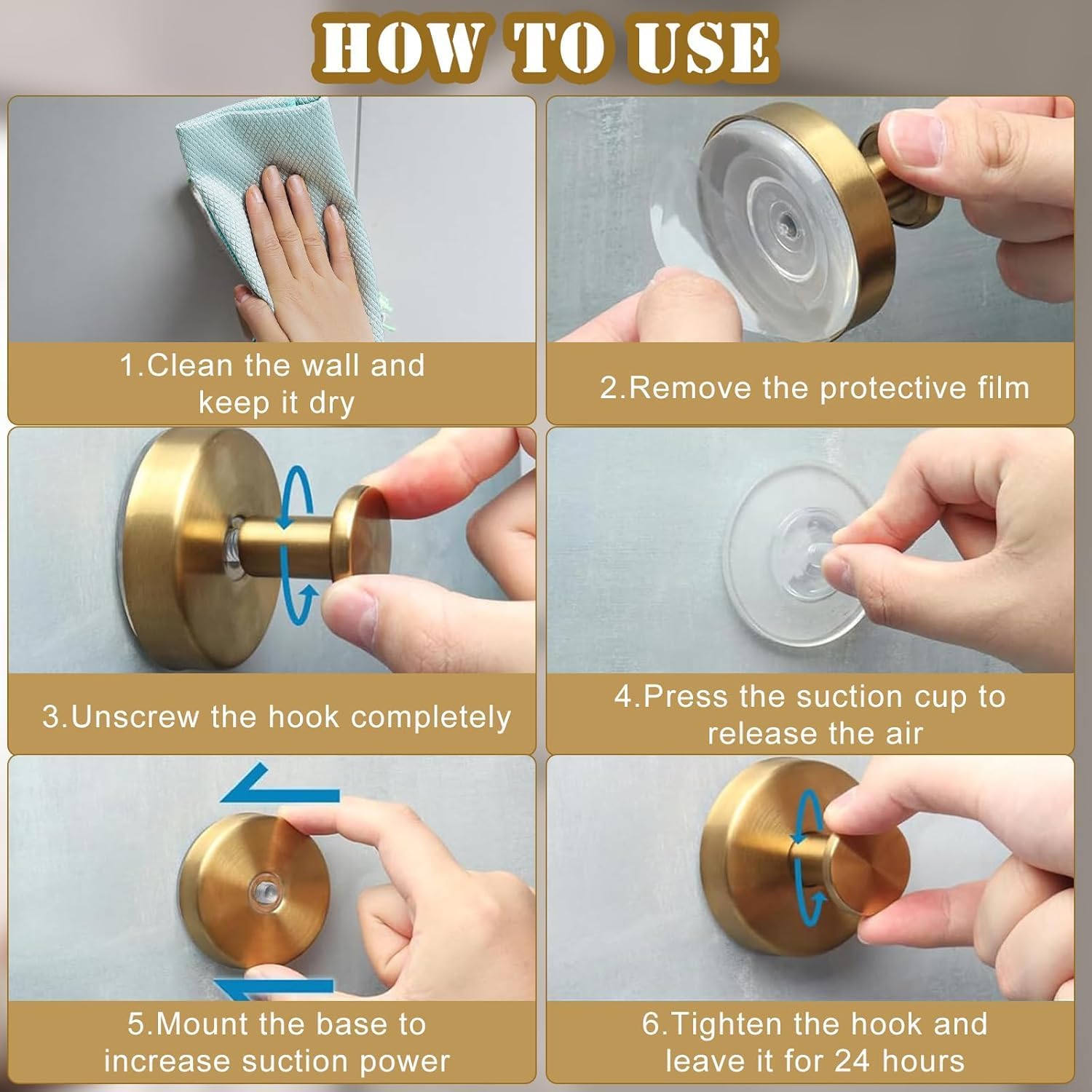 HOW TO USE

1.Clean the wall and keep it dry

2.Remove the protective film

3.Unscrew the hook completely

4.Press the suction cup to release the air

5.Mount the base to increase suction power

6.Tighten the hook and leave it for 24 hours