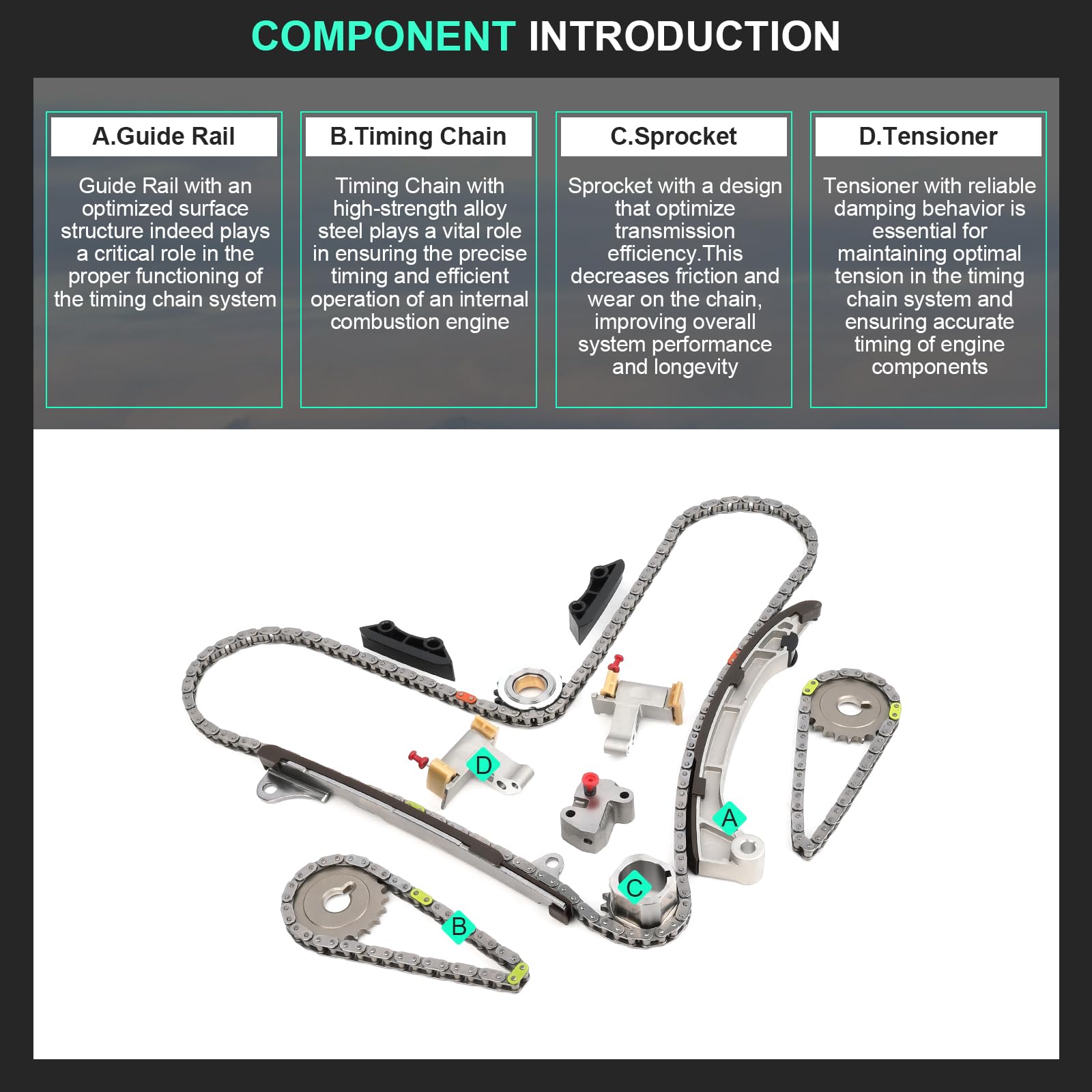 COMPONENT INTRODUCTION

A.Guide Rail

Guide Rail with an optimized surface structure indeed plays a critical role in the proper functioning of the timing chain system

B.Timing Chain

Timing Chain with high-strength alloy steel plays a vital role in ensuring the precise timing and efficient operation of an internal combustion engine

C.Sprocket

Sprocket with a design that optimize transmission efficiency.This decreases friction and wear on the chain, improving overall system performance and longevity

D.Tensioner

Tensioner with reliable damping behavior is essential for maintaining optimal tension in the timing chain system and ensuring accurate timing of engine components

D

A

C

B