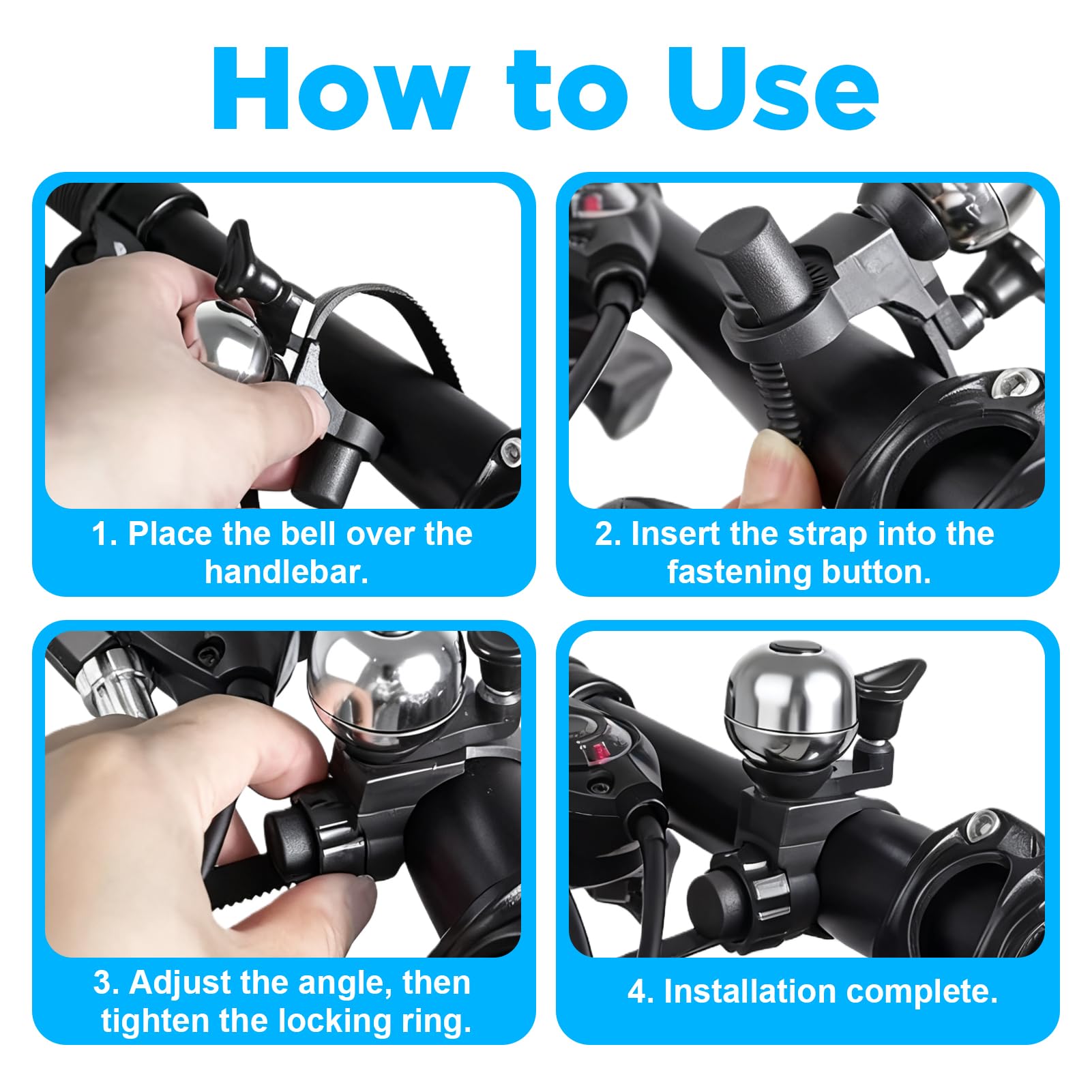 How to Use

1. Place the bell over the handlebar.

2. Insert the strap into the fastening button.

3. Adjust the angle, then tighten the locking ring.

4. Installation complete.