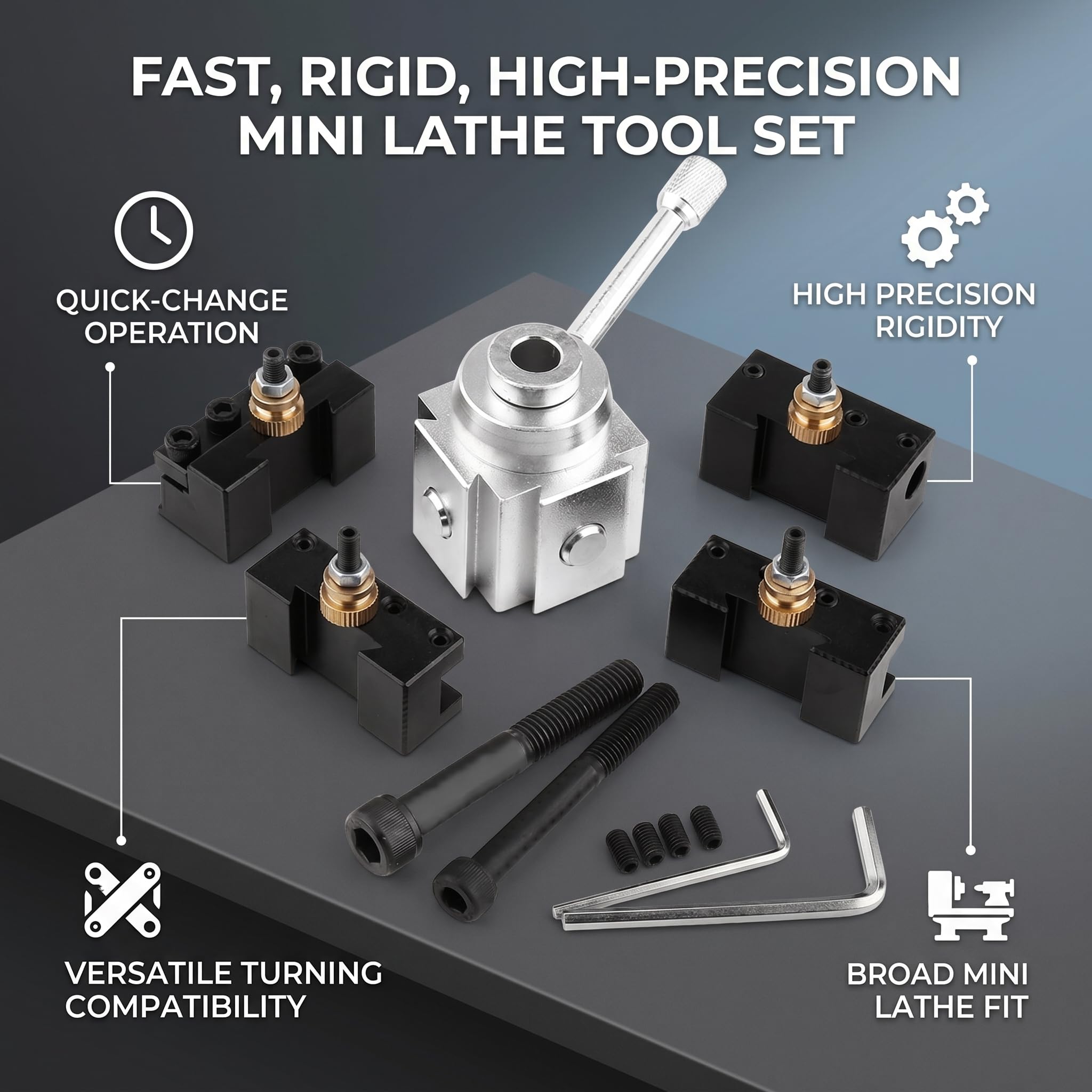 FAST, RIGID, HIGH-PRECISION MINI LATHE TOOL SET

QUICK-CHANGE OPERATION

HIGH PRECISION RIGIDITY

VERSATILE TURNING COMPATIBILITY

BROAD MINI LATHE FIT