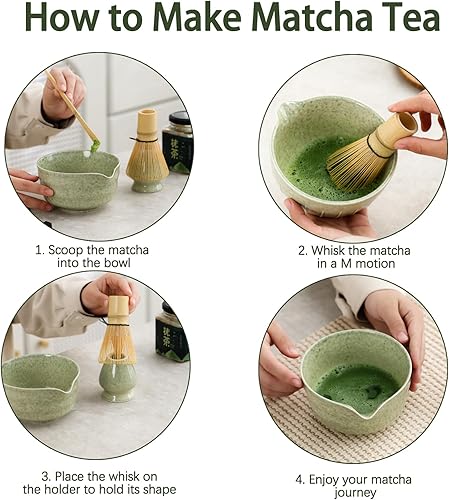 How to Make Matcha Tea

抹茶

1. Scoop the matcha into the bowl

2. Whisk the matcha in a M motion

抹茶

3. Place the whisk on the holder to hold its shape

4. Enjoy your matcha journey