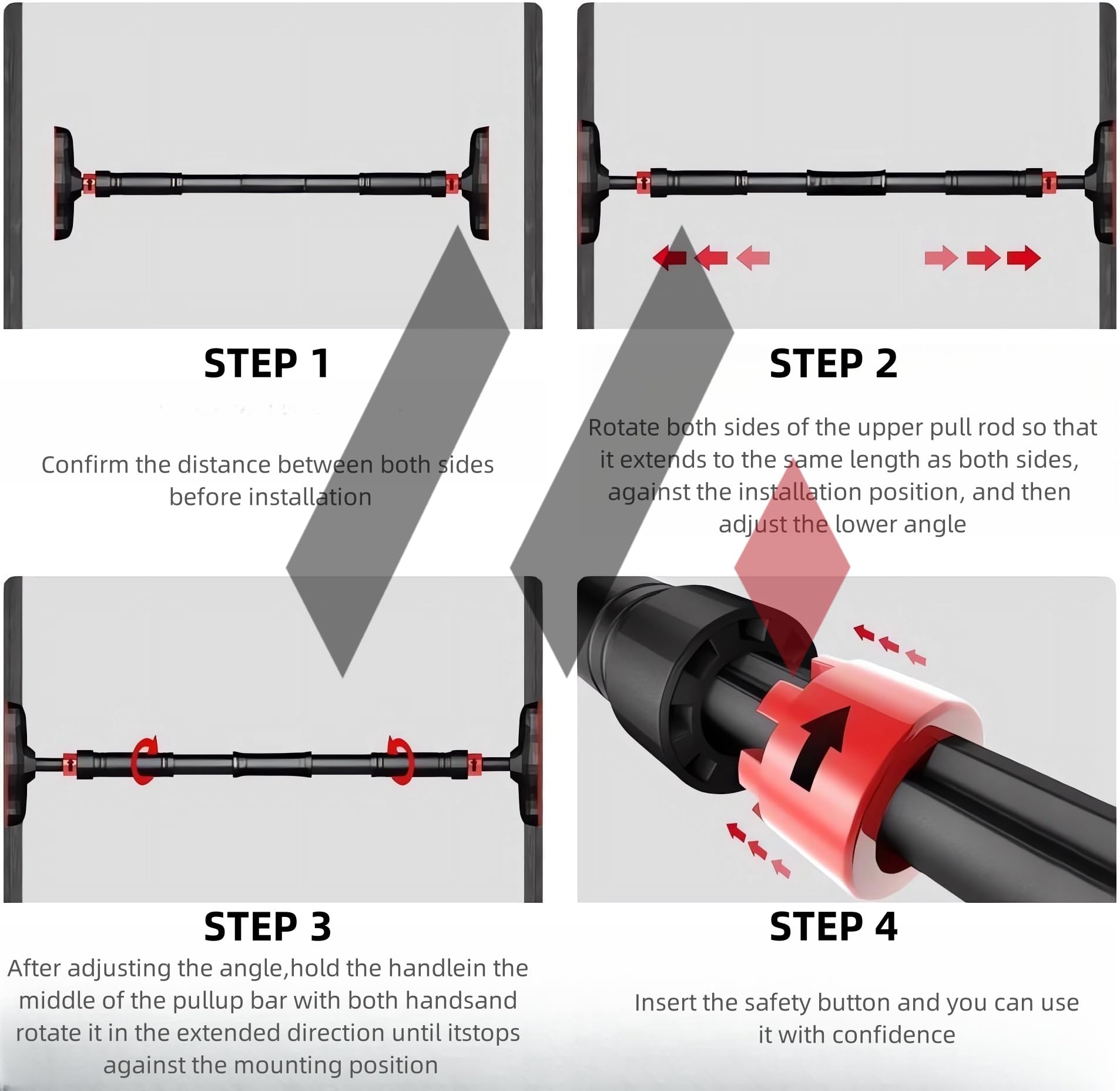 STEP 1

Confirm the distance between both sides before installation

STEP 2

Rotate both sides of the upper pull rod so that it extends to the same length as both sides, against the installation position, and then adjust the lower angle

STEP 3

After adjusting the angle,hold the handlein the middle of the pullup bar with both handsand rotate it in the extended direction until itstops against the mounting position

STEP 4

Insert the safety button and you can use it with confidence