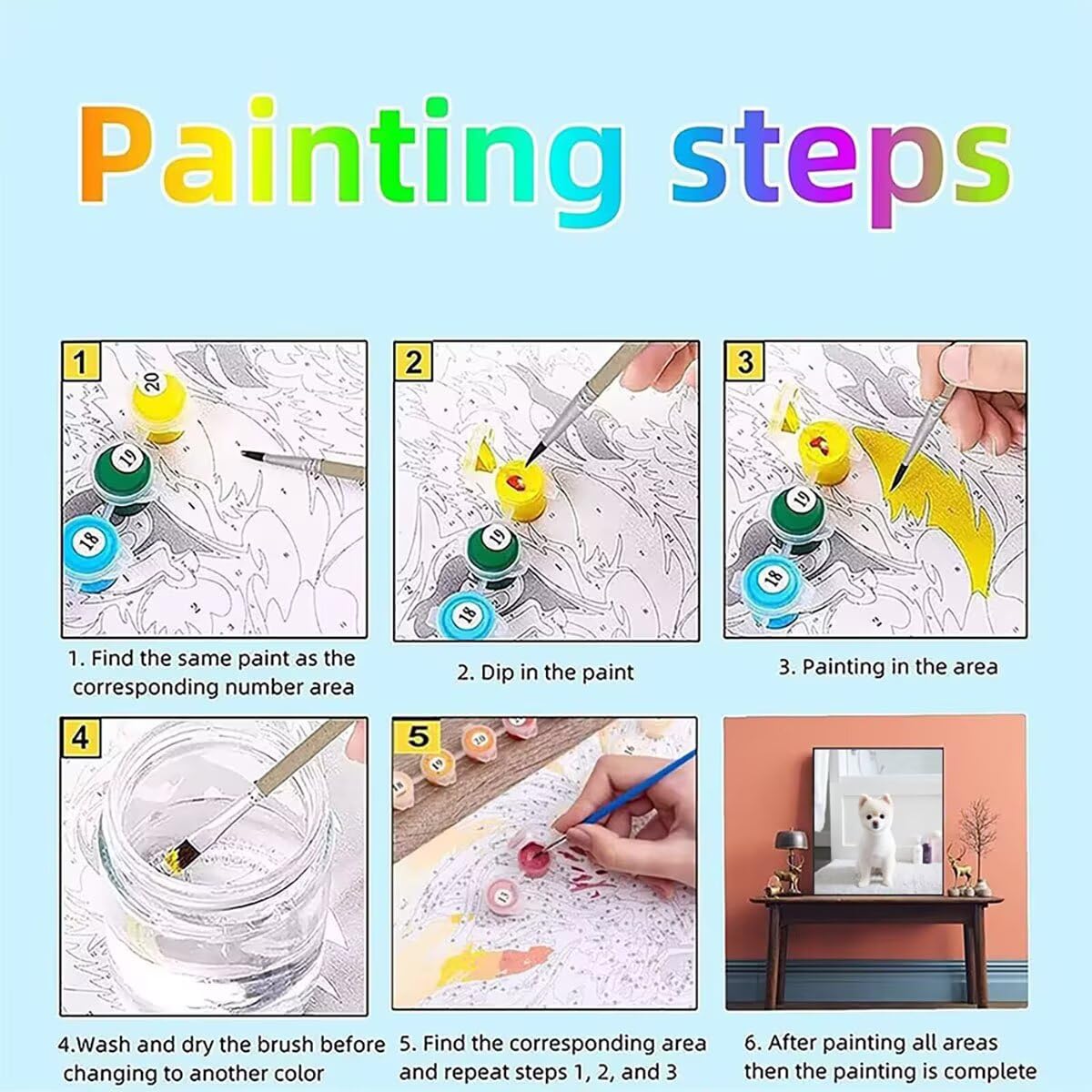 Painting steps

1

20

19

18

1. Find the same paint as the corresponding number area

2

19

18

2. Dip in the paint

3

19

18

3. Painting in the area

4

4.Wash and dry the brush before changing to another color

5

5. Find the corresponding area and repeat steps 1, 2, and 3

6. After painting all areas then the painting is complete