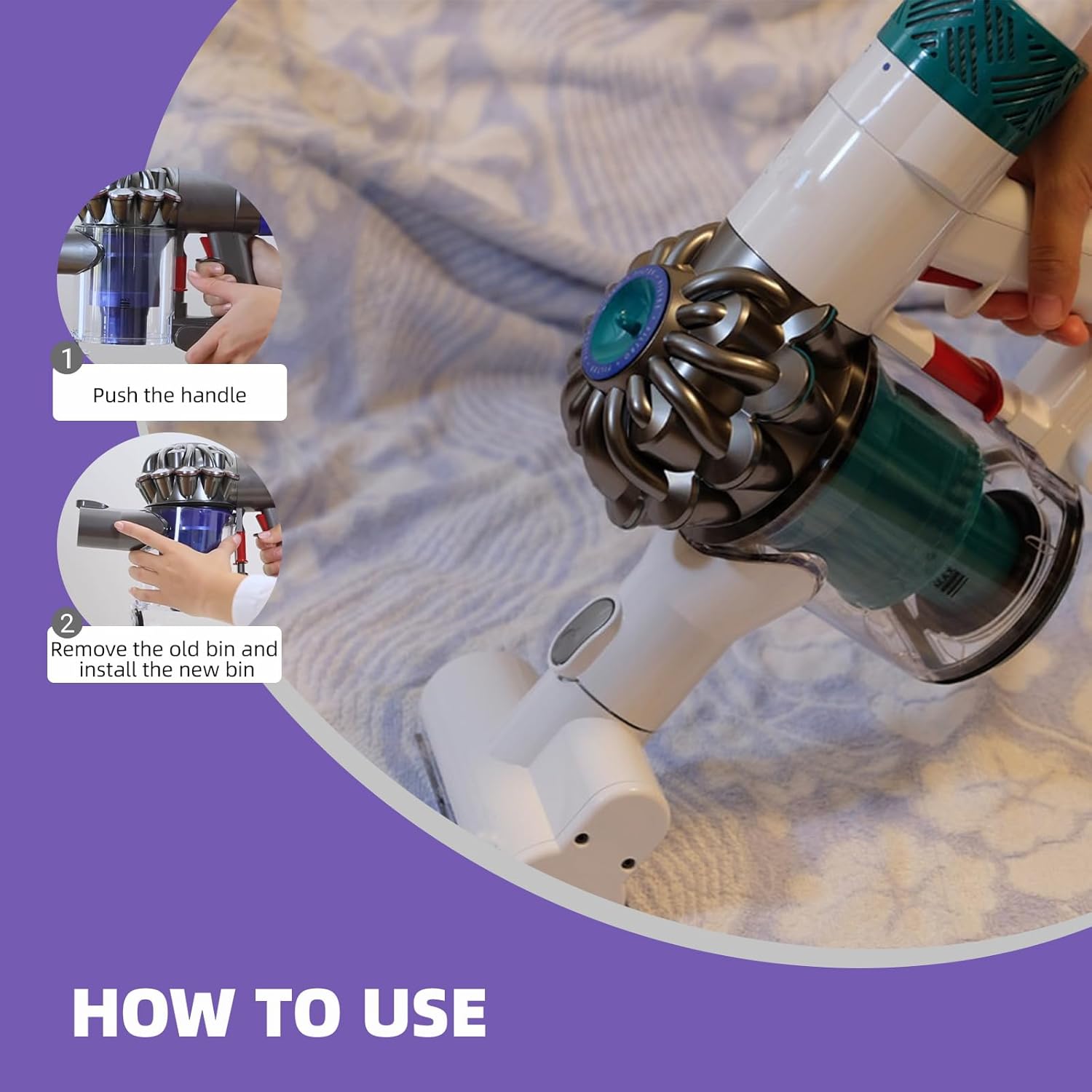 1

Push the handle

2

Remove the old bin and install the new bin

HOW TO USE