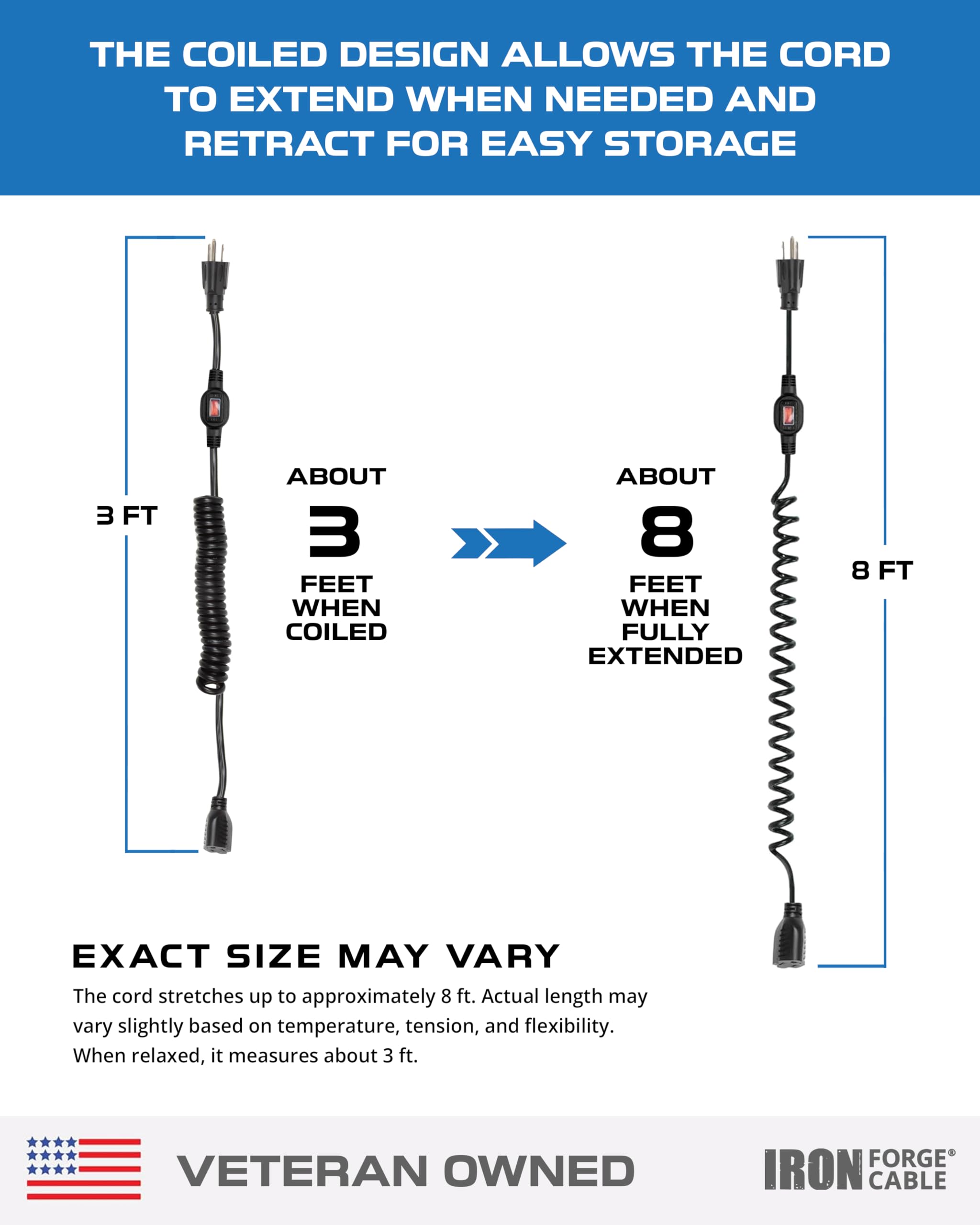 THE COILED DESIGN ALLOWS THE CORD TO EXTEND WHEN NEEDED AND RETRACT FOR EASY STORAGE

3 FT

ABOUT
3
FEET WHEN COILED

ABOUT
8
FEET WHEN FULLY EXTENDED

8 FT

EXACT SIZE MAY VARY

The cord stretches up to approximately 8 ft. Actual length may vary slightly based on temperature, tension, and flexibility. When relaxed, it measures about 3 ft.

VETERAN OWNED

IRON FORGE® CABLE