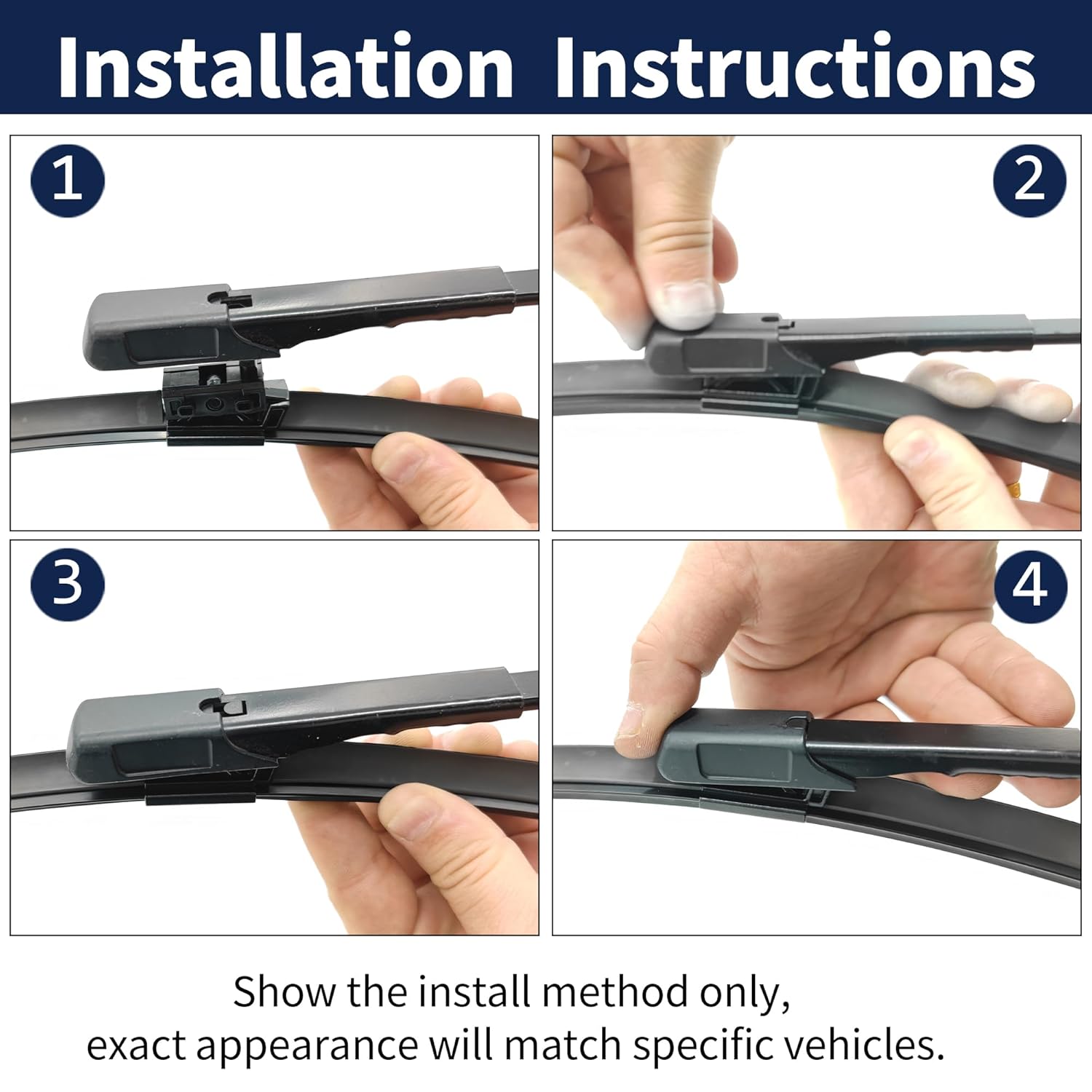 Installation Instructions

1

2

3

4

Show the install method only,
exact appearance will match specific vehicles.