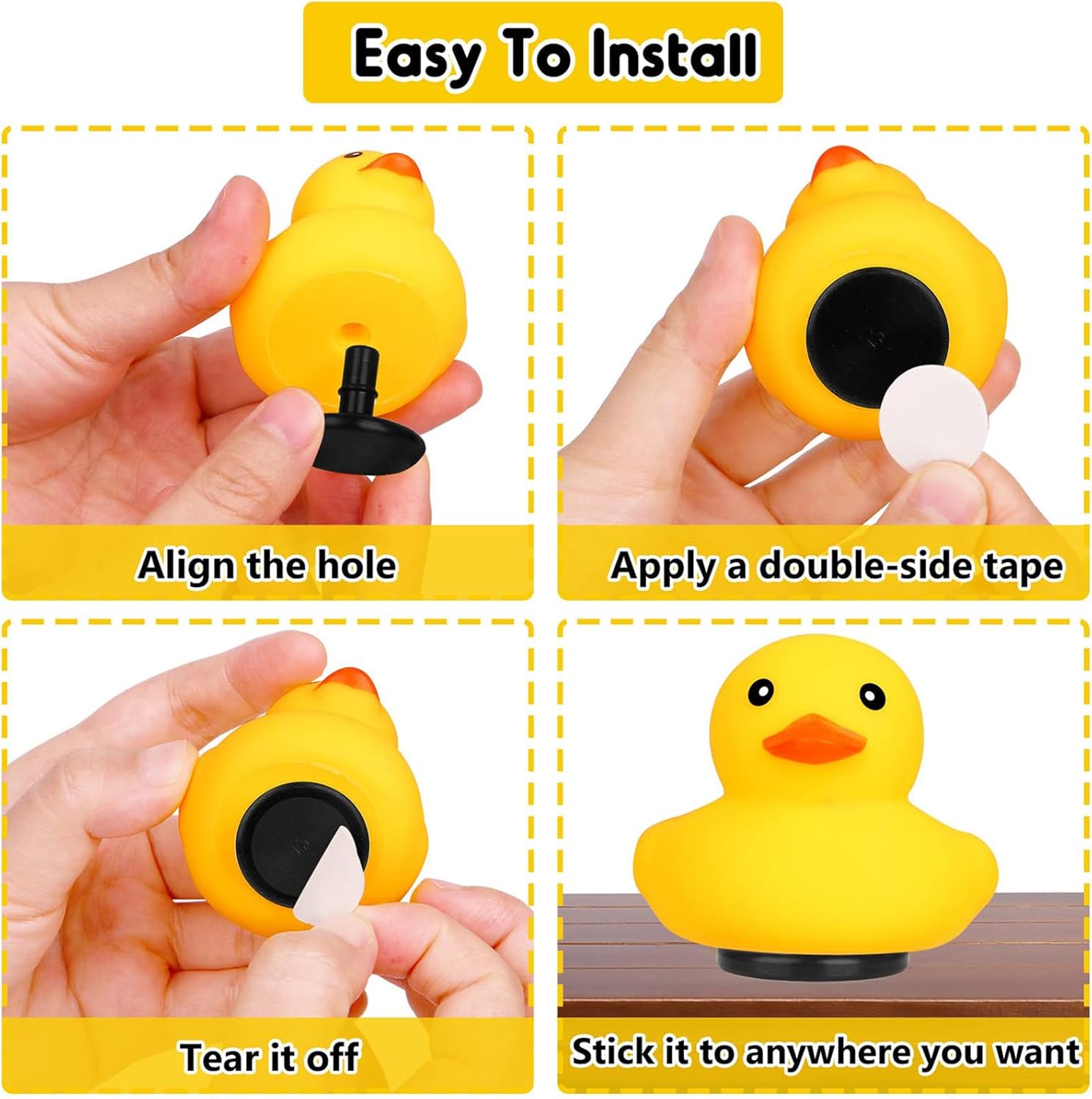 Easy To Install

Align the hole

Apply a double-side tape

Tear it off

Stick it to anywhere you want