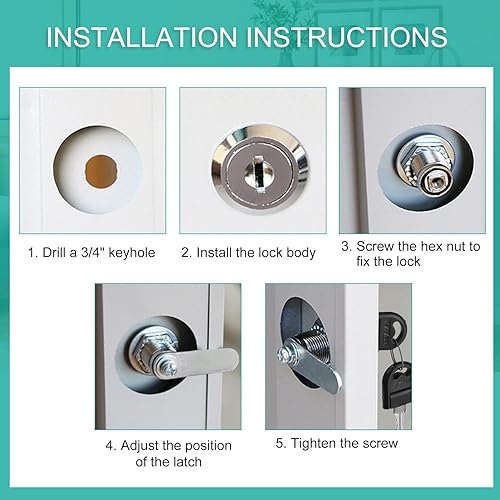 INSTALLATION INSTRUCTIONS

1. Drill a 3/4" keyhole

2. Install the lock body

3. Screw the hex nut to fix the lock

4. Adjust the position of the latch

5. Tighten the screw