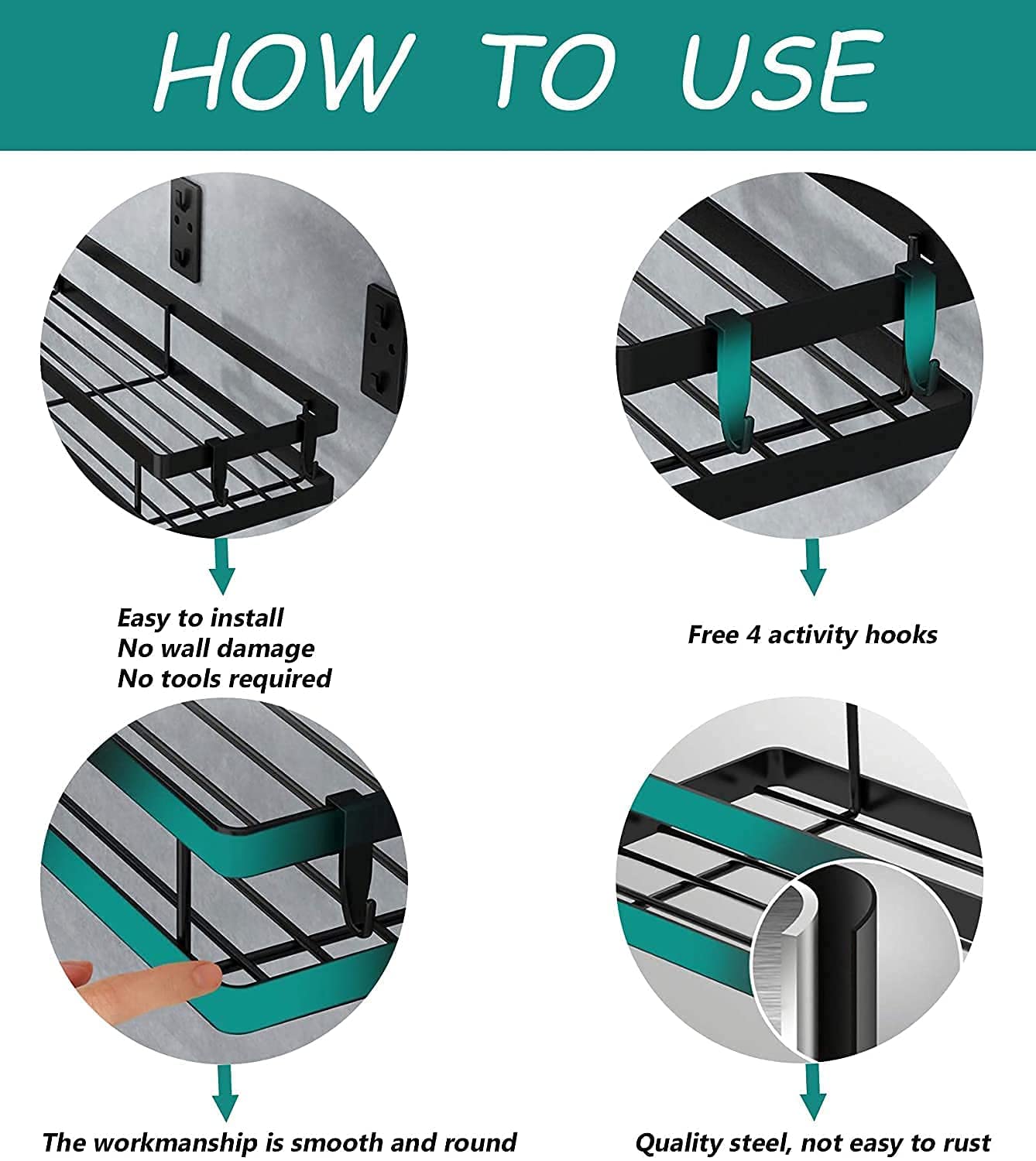 HOW TO USE

Easy to install
No wall damage
No tools required

Free 4 activity hooks

The workmanship is smooth and round

Quality steel, not easy to rust