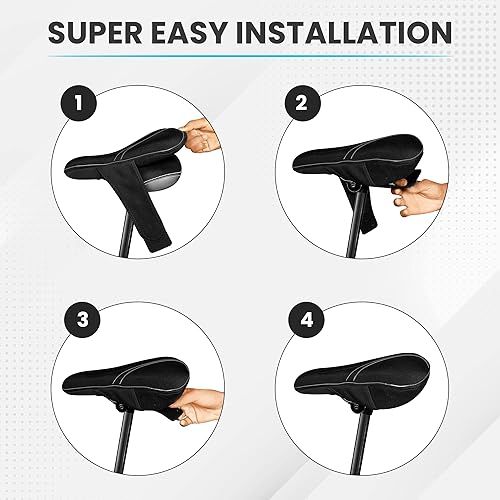 SUPER EASY INSTALLATION

1

2

3

4