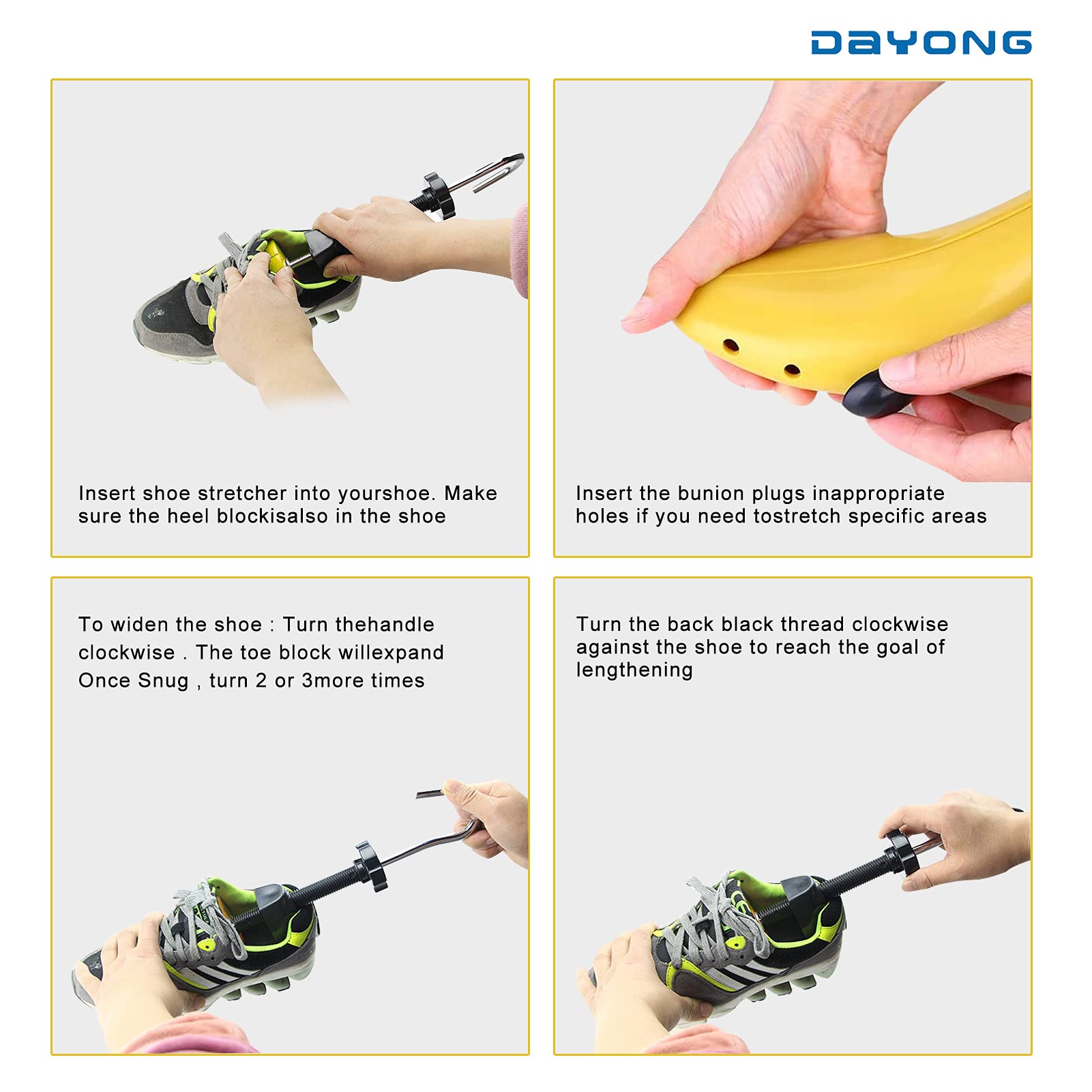 DAYONG

Insert shoe stretcher into yourshoe. Make sure the heel blockisalso in the shoe

Insert the bunion plugs inappropriate holes if you need tostretch specific areas

To widen the shoe : Turn thehandle clockwise . The toe block willexpand Once Snug , turn 2 or 3more times

Turn the back black thread clockwise against the shoe to reach the goal of lengthening