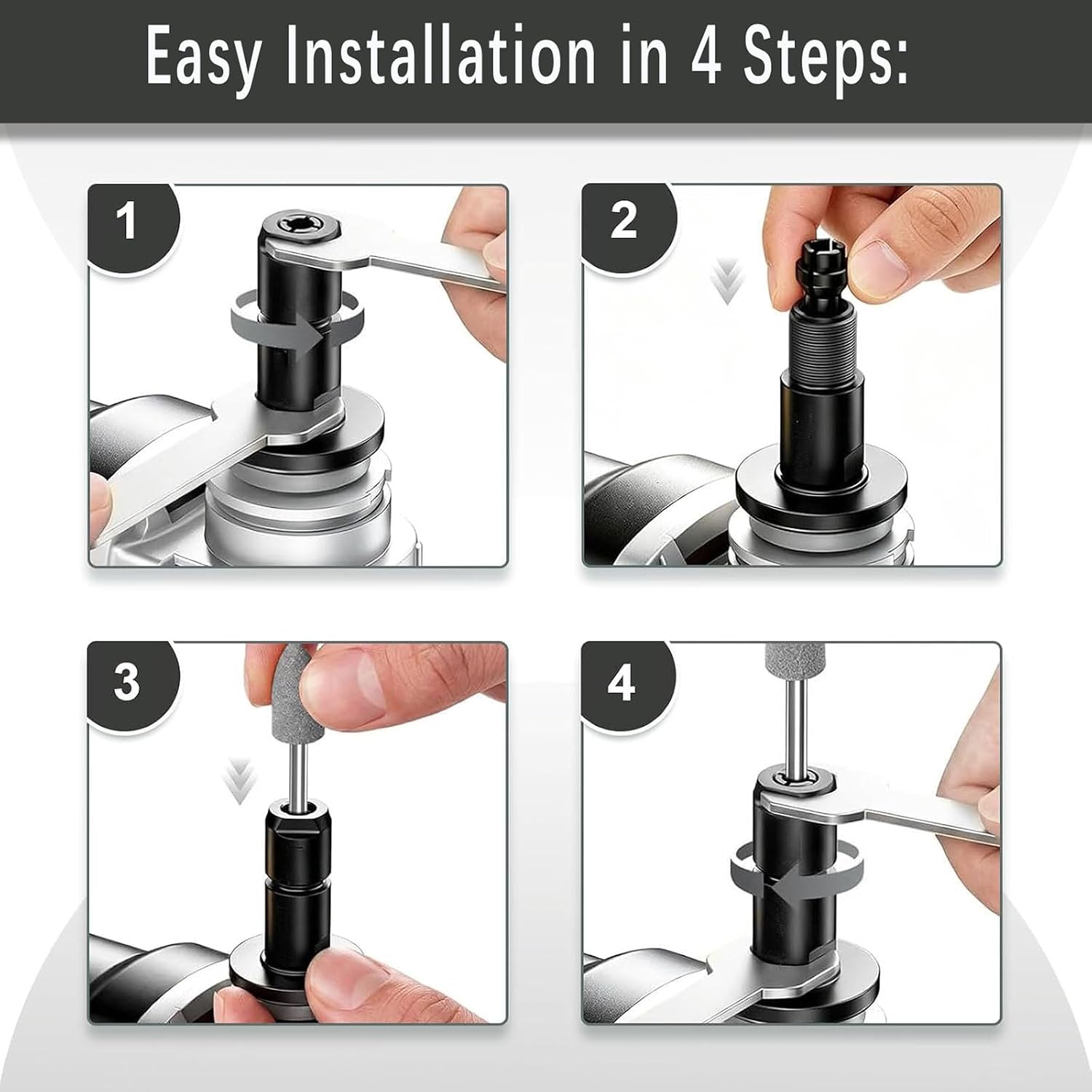 Easy Installation in 4 Steps:

1

2

3

4