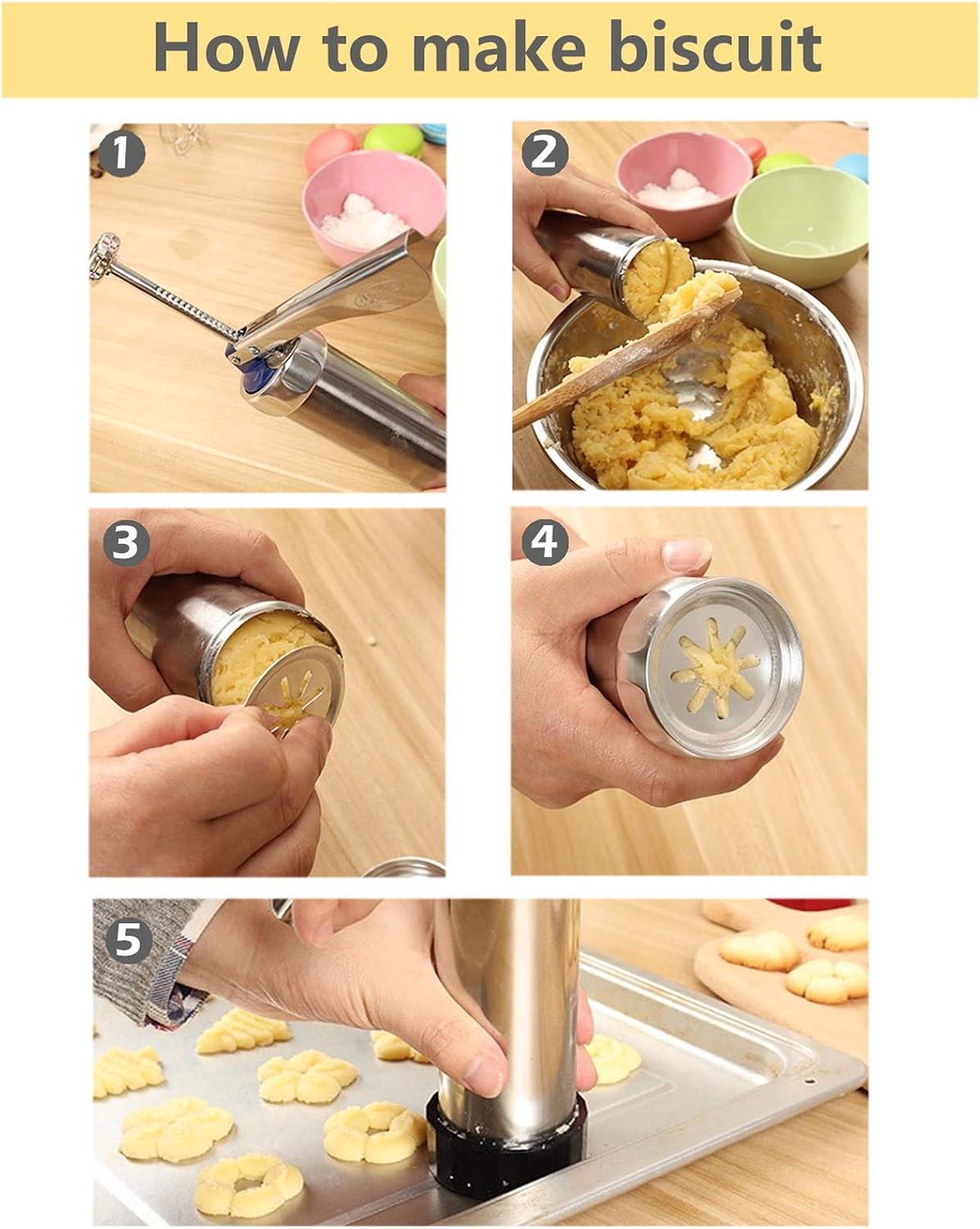 How to make biscuit

1

2

3

4

5