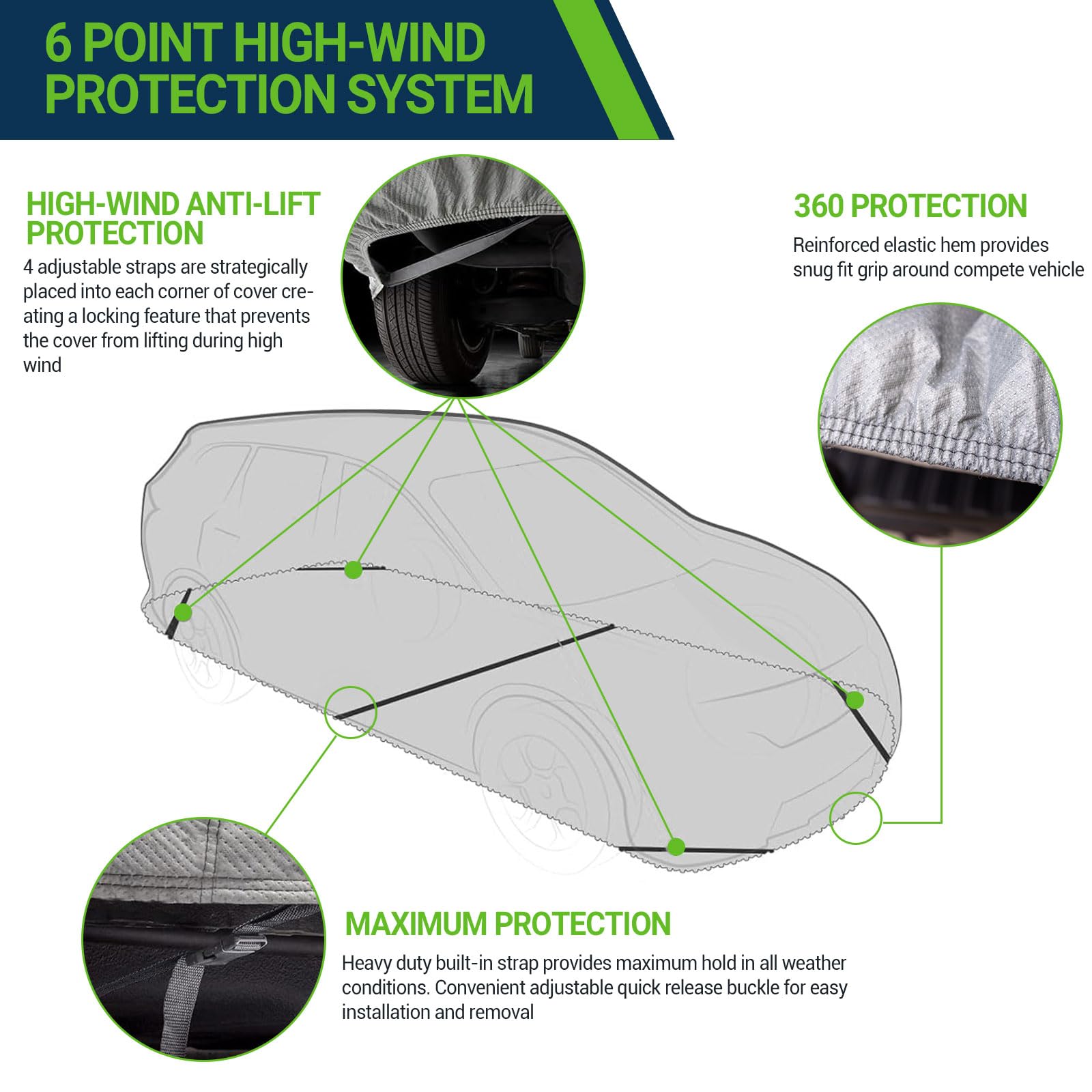 6 POINT HIGH-WIND PROTECTION SYSTEM

HIGH-WIND ANTI-LIFT PROTECTION
4 adjustable straps are strategically placed into each corner of cover creating a locking feature that prevents the cover from lifting during high wind

360 PROTECTION
Reinforced elastic hem provides snug fit grip around compete vehicle

MAXIMUM PROTECTION
Heavy duty built-in strap provides maximum hold in all weather conditions. Convenient adjustable quick release buckle for easy installation and removal