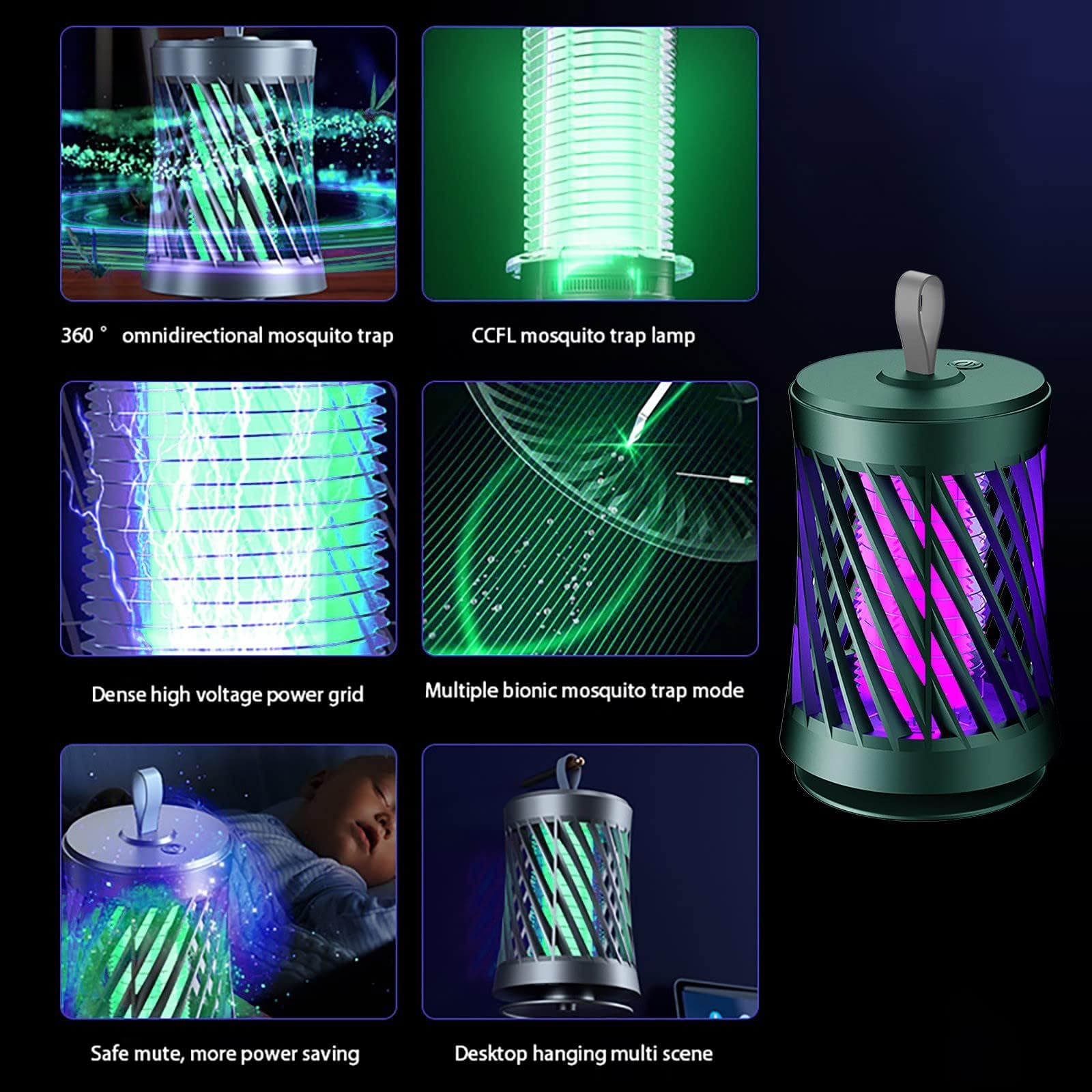 360 ° omnidirectional mosquito trap

CCFL mosquito trap lamp

Dense high voltage power grid

Multiple bionic mosquito trap mode

Safe mute, more power saving

Desktop hanging multi scene