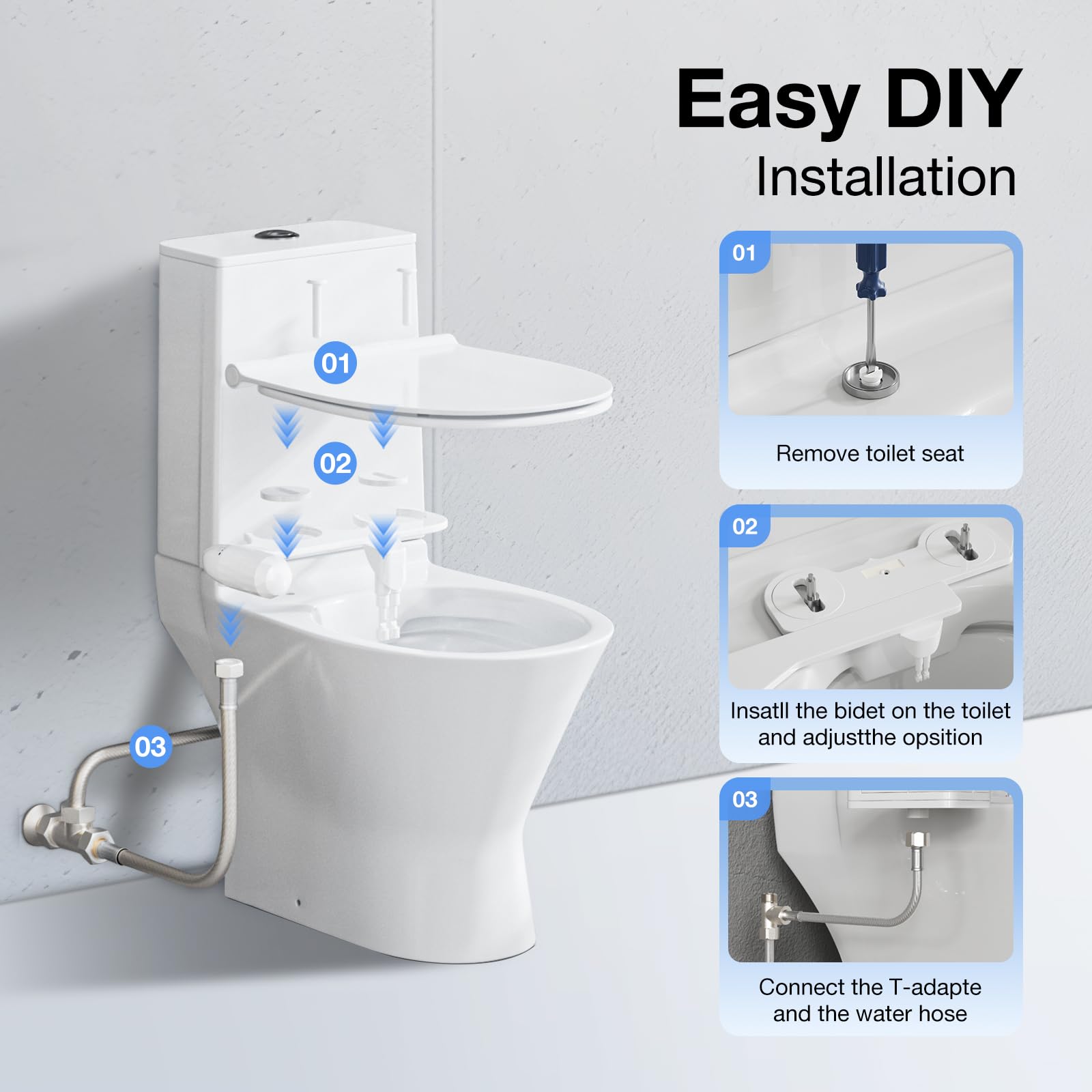 Easy DIY
Installation

01

02

03

01
Remove toilet seat

02
Insatll the bidet on the toilet and adjustthe opsition

03
Connect the T-adapte and the water hose