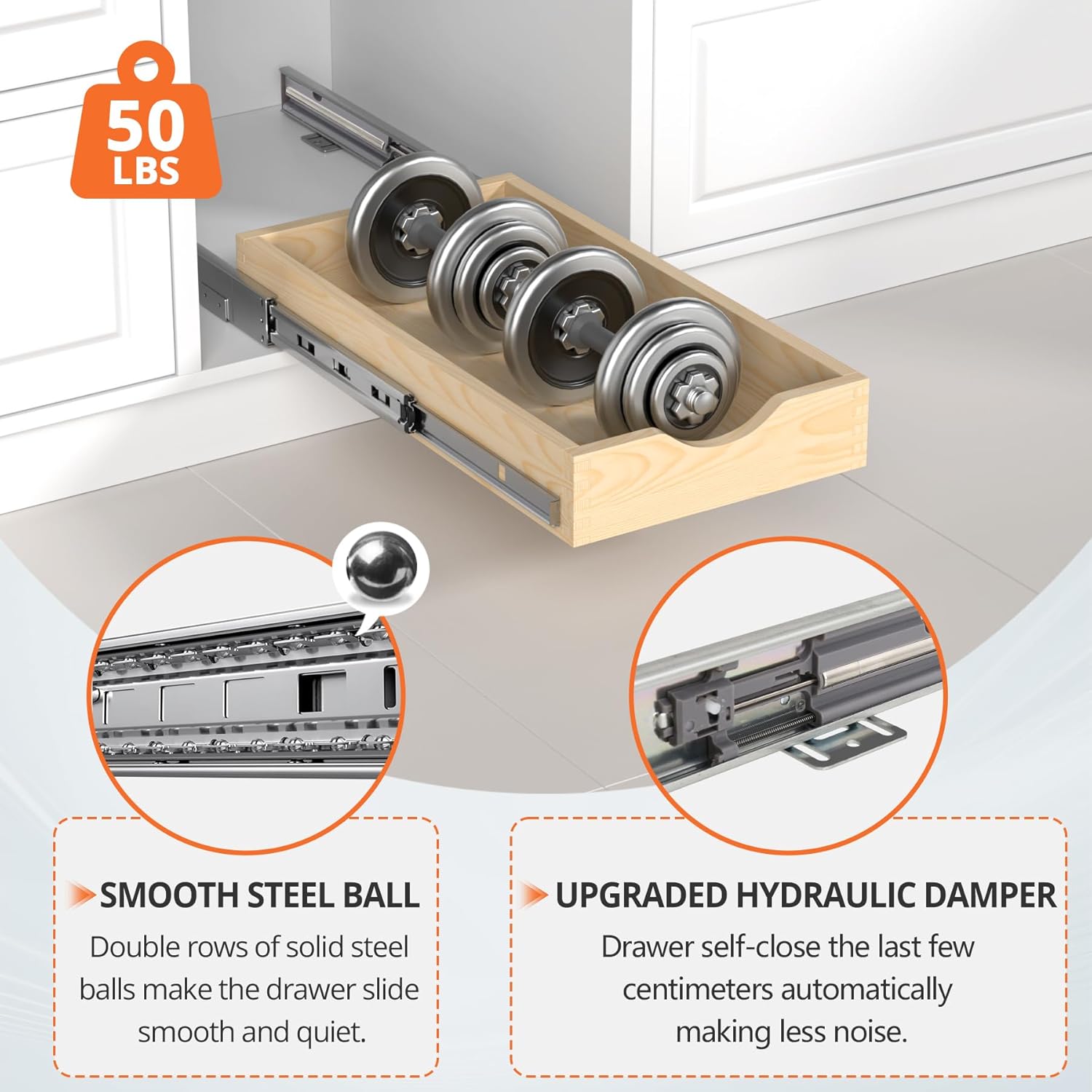 50
LBS

SMOOTH STEEL BALL

Double rows of solid steel balls make the drawer slide smooth and quiet.

UPGRADED HYDRAULIC DAMPER

Drawer self-close the last few centimeters automatically making less noise.