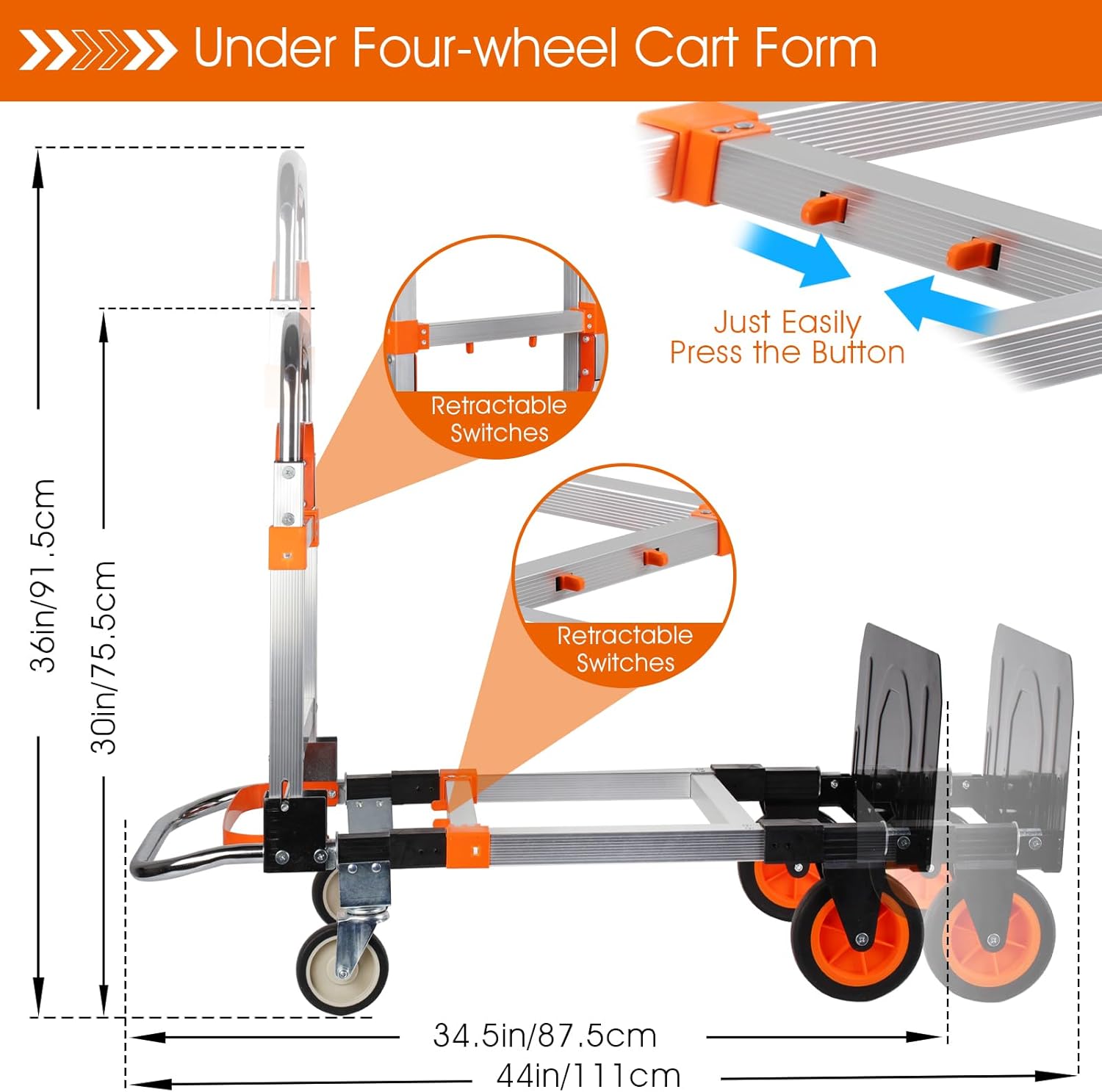 Under Four-wheel Cart Form

Just Easily
Press the Button

Retractable
Switches

Retractable
Switches

36in/91.5cm

30in/75.5cm

34.5in/87.5cm

44in/111cm