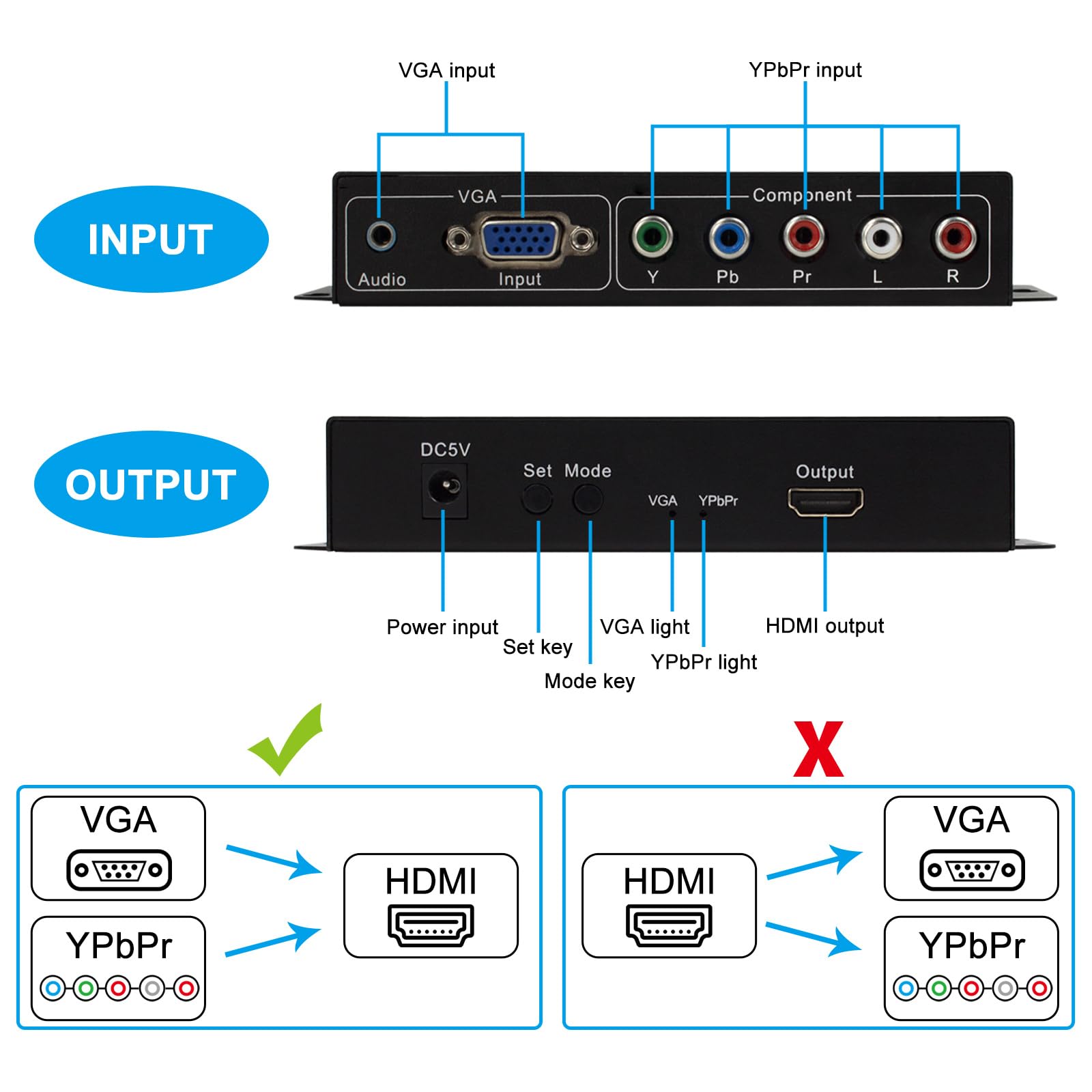 VGA input

YPbPr input

INPUT

VGA

Audio

Input

Component

Y

Pb

Pr

L

R

OUTPUT

DC5V

Set

Mode

VGA

YPbPr

Output

Power input

Set key

Mode key

VGA light

YPbPr light

HDMI output

VGA

YPbPr

HDMI

X

HDMI

VGA

YPbPr