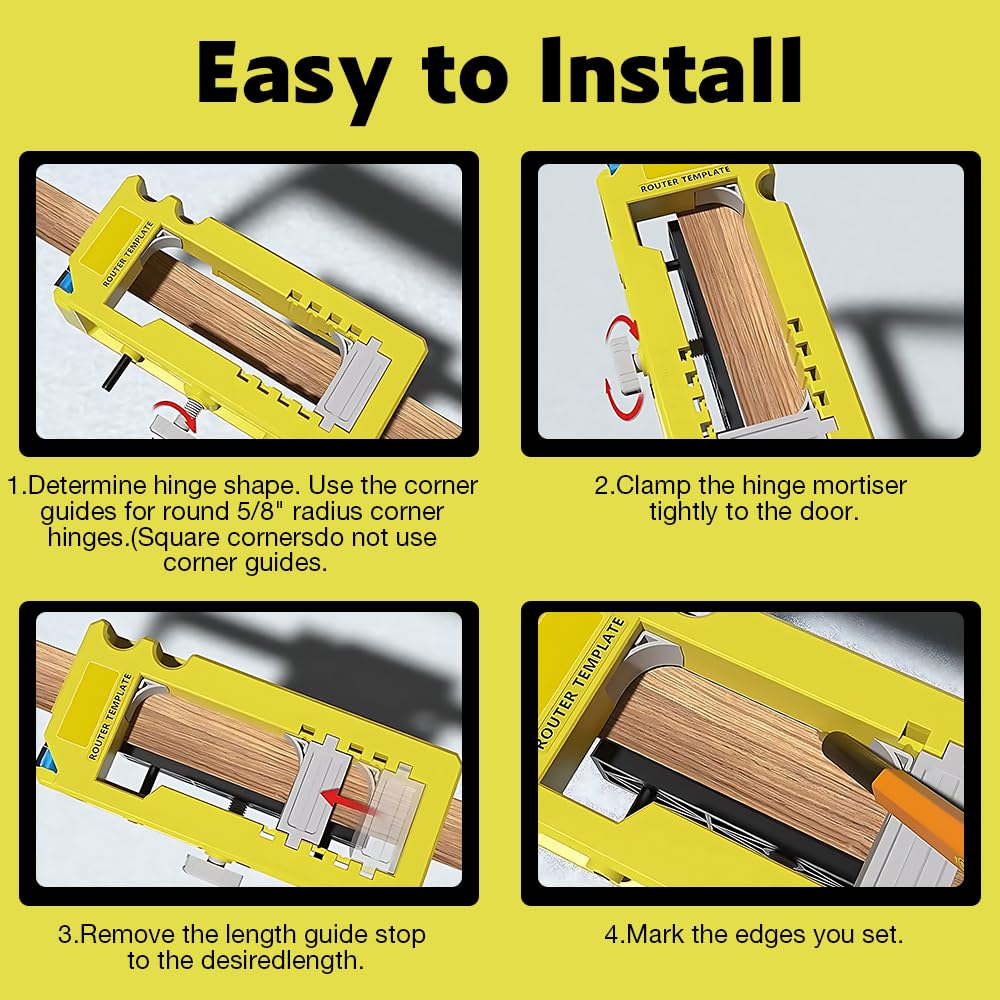 Easy to Install

ROUTER TEMPLATE

1.Determine hinge shape. Use the corner guides for round 5/8" radius corner hinges.(Square cornersdo not use corner guides.

ROUTER TEMPLATE

2.Clamp the hinge mortiser tightly to the door.

ROUTER TEMPLATE

3.Remove the length guide stop to the desiredlength.

ROUTER TEMPLATE

4.Mark the edges you set.