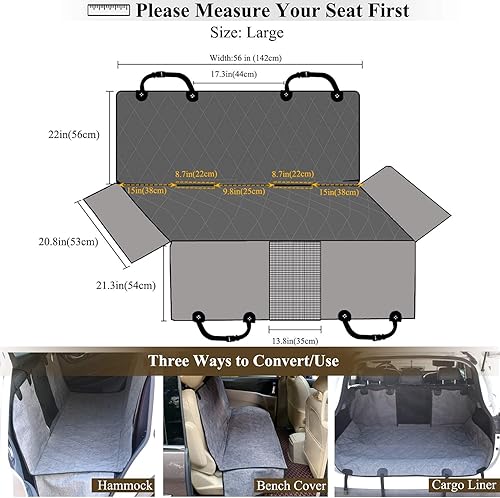 Please Measure Your Seat First

Size: Large

Width:56 in (142cm)

17.3in(44cm)

22in(56cm)

8.7in(22cm)

8.7in(22cm)

15in(38cm)

9.8in(25cm)

15in(38cm)

20.8in(53cm)

21.3in(54cm)

13.8in(35cm)

Three Ways to Convert/Use

Hammock

Bench Cover

Cargo Liner