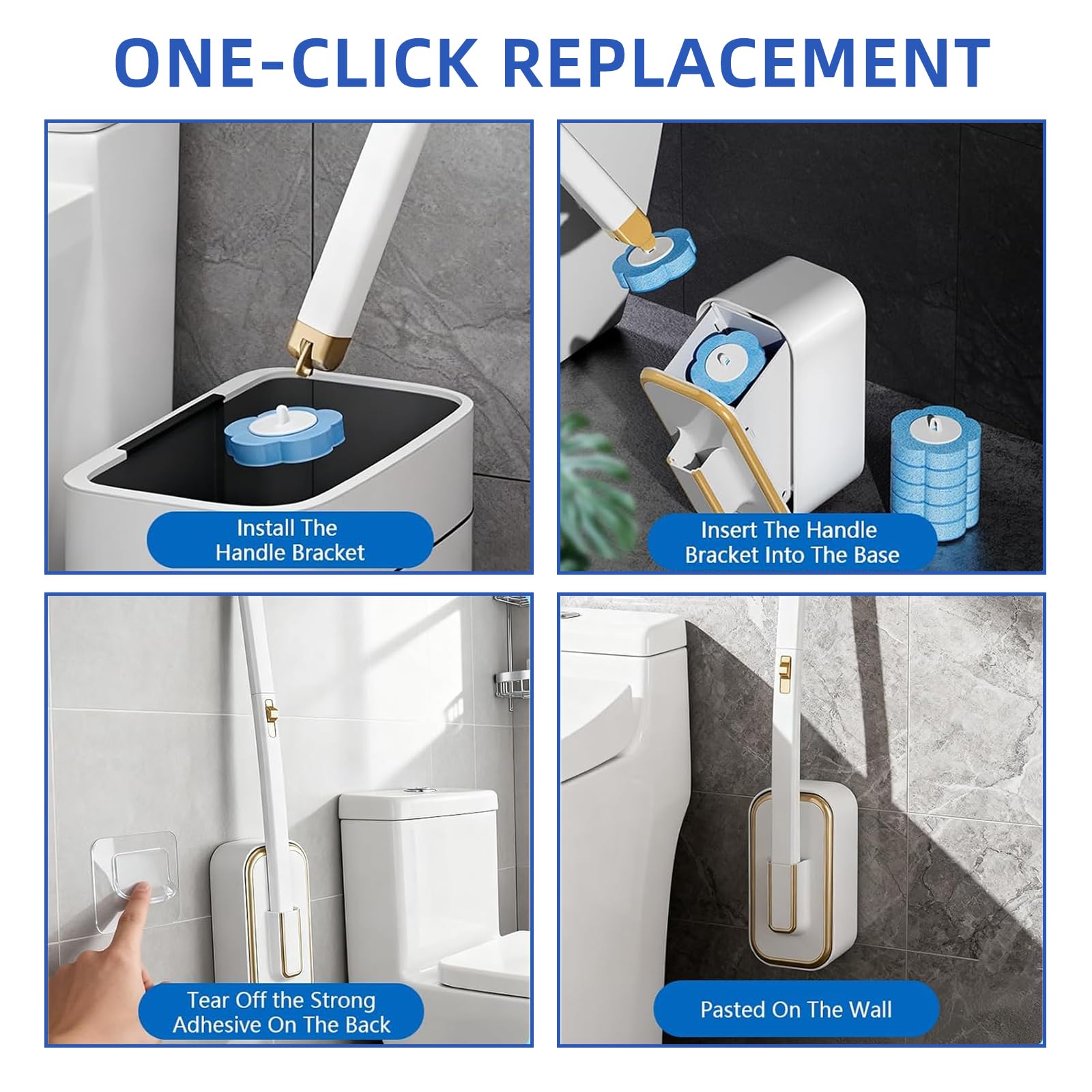 ONE-CLICK REPLACEMENT

Install The
Handle Bracket

Insert The Handle
Bracket Into The Base

Tear Off the Strong
Adhesive On The Back

Pasted On The Wall