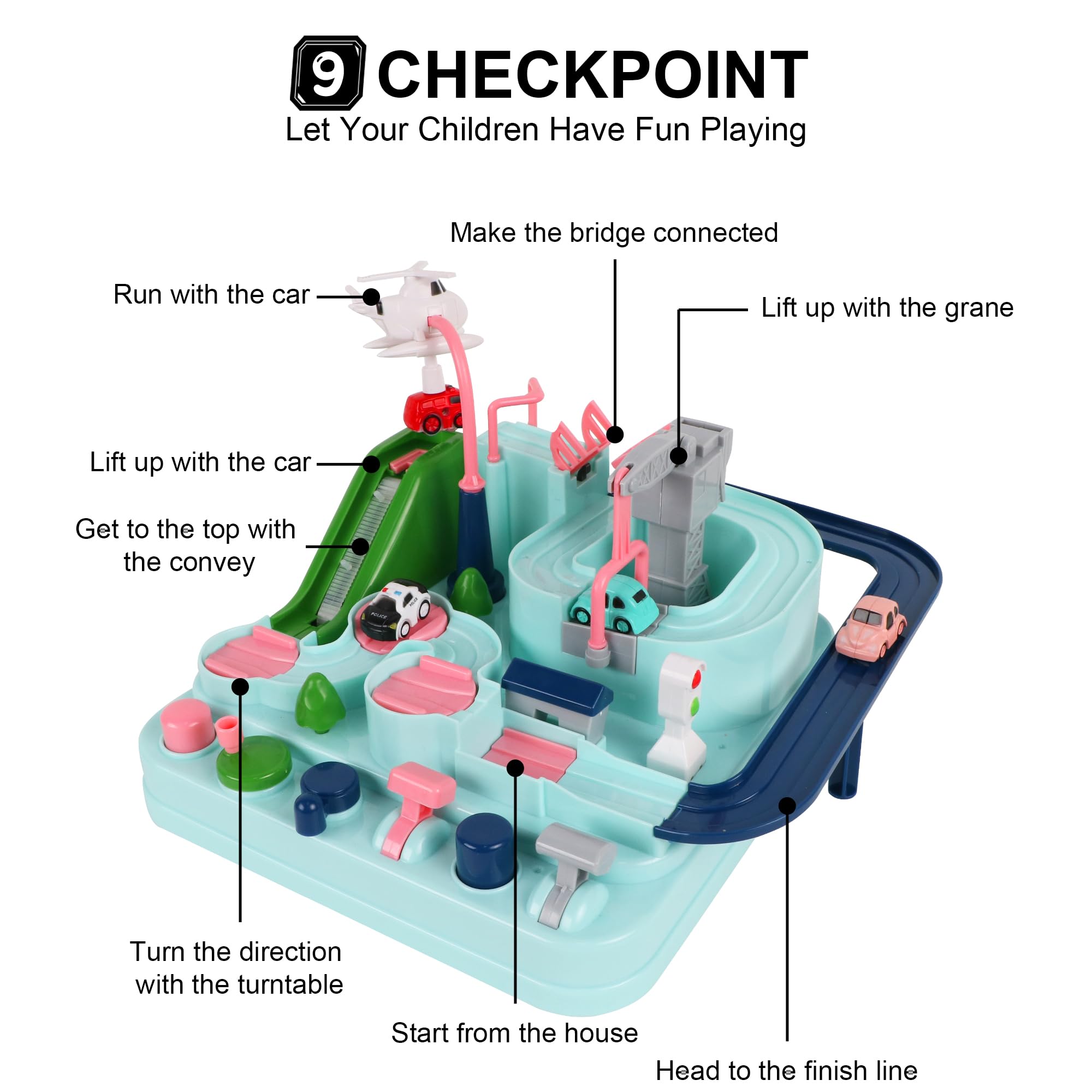 9 CHECKPOINT
Let Your Children Have Fun Playing

Make the bridge connected

Run with the car

Lift up with the grane

Lift up with the car

Get to the top with the convey

POLICE

Turn the direction with the turntable

Start from the house

Head to the finish line