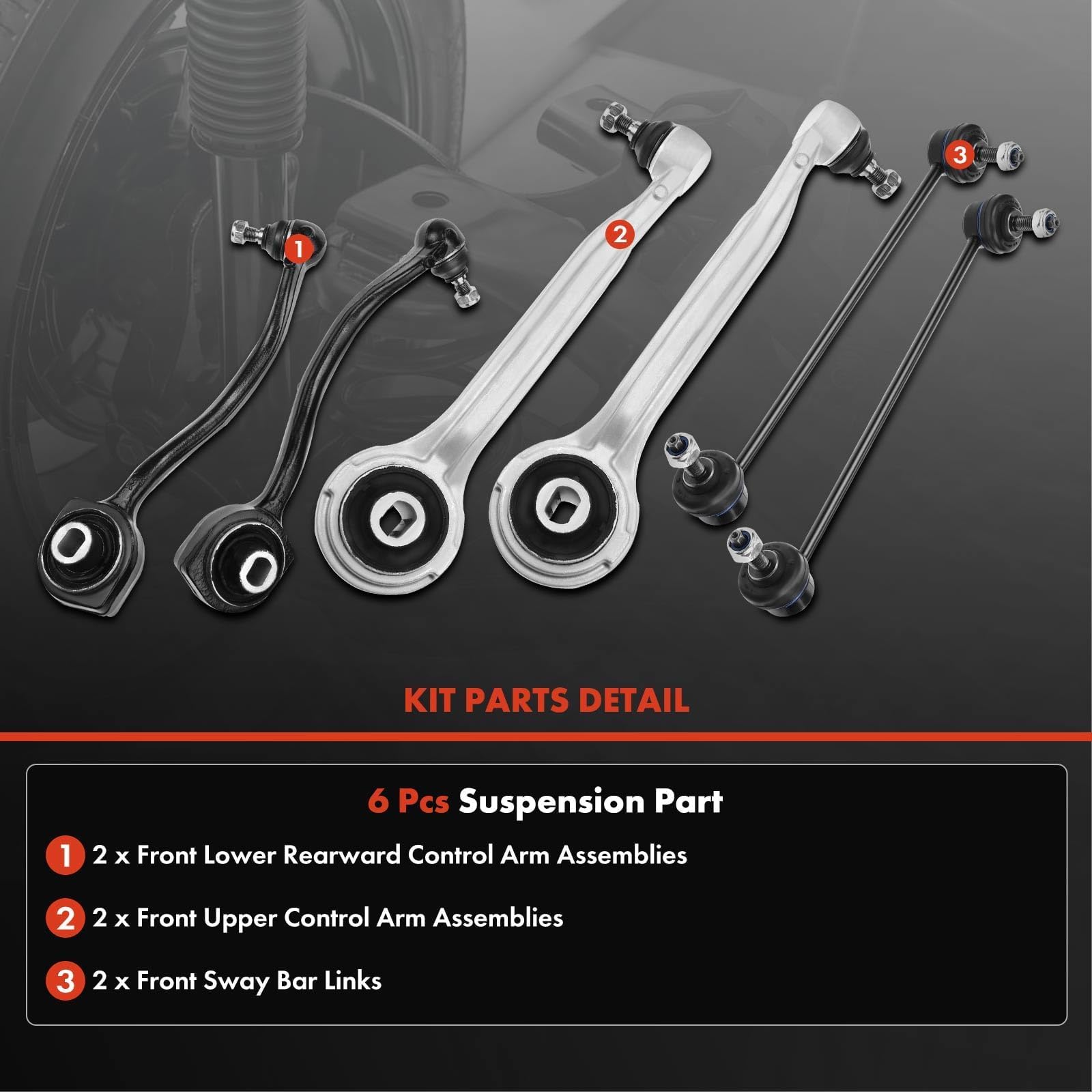 1

2

3

KIT PARTS DETAIL

6 Pcs Suspension Part

1 2 x Front Lower Rearward Control Arm Assemblies

2 2 x Front Upper Control Arm Assemblies

3 2 x Front Sway Bar Links