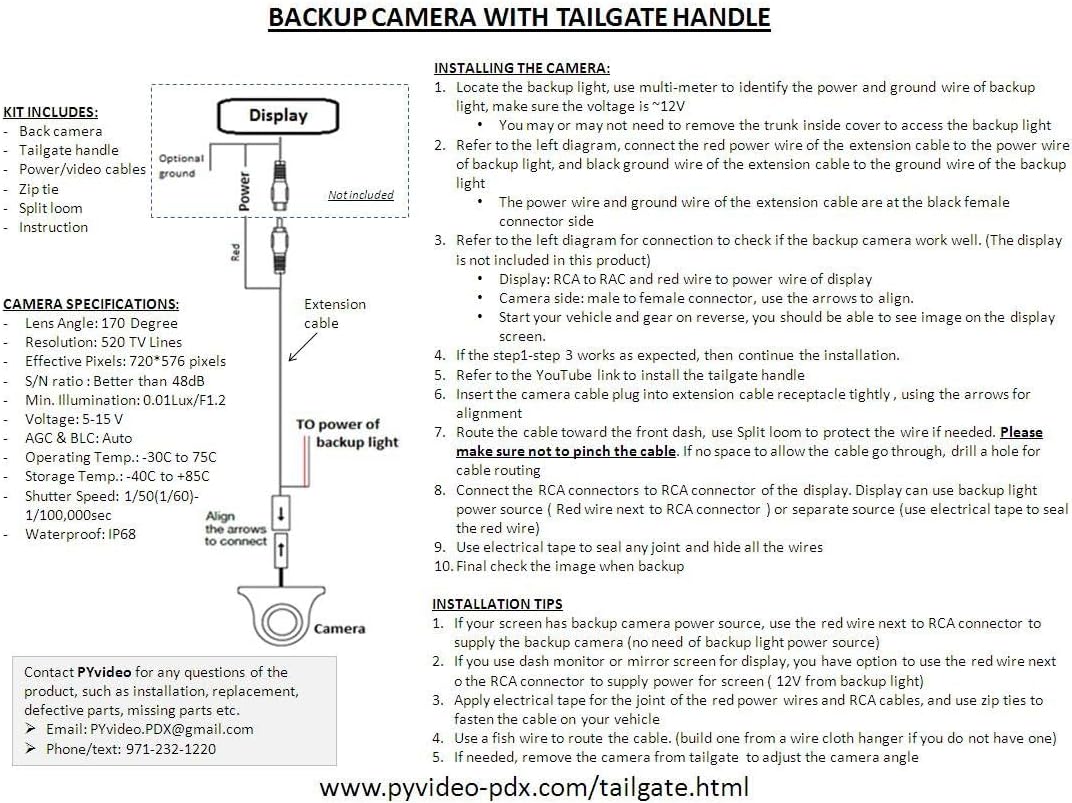 BACKUP CAMERA WITH TAILGATE HANDLE

KIT INCLUDES:
- Back camera
- Tailgate handle
- Power/video cables
- Zip tie
- Split loom
- Instruction

Display
Optional ground
Power
Not included
Red
Extension cable
TO power of backup light
Align the arrows to connect
Camera

CAMERA SPECIFICATIONS:
- Lens Angle: 170 Degree
- Resolution: 520 TV Lines
- Effective Pixels: 720*576 pixels
- S/N ratio : Better than 48dB
- Min. Illumination: 0.01Lux/F1.2
- Voltage: 5-15 V
- AGC & BLC: Auto
- Operating Temp.: -30C to 75C
- Storage Temp.: -40C to +85C
- Shutter Speed: 1/50(1/60)-1/100,000sec
- Waterproof: IP68

Contact PYvideo for any questions of the product, such as installation, replacement, defective parts, missing parts etc.
➢ Email: PYvideo.PDX@gmail.com
➢ Phone/text: 971-232-1220

INSTALLING THE CAMERA:
1. Locate the backup light, use multi-meter to identify the power and ground wire of backup light, make sure the voltage is ~12V
• You may or may not need to remove the trunk inside cover to access the backup light
2. Refer to the left diagram, connect the red power wire of the extension cable to the power wire of backup light, and black ground wire of the extension cable to the ground wire of the backup light
• The power wire and ground wire of the extension cable are at the black female connector side
3. Refer to the left diagram for connection to check if the backup camera work well. (The display is not included in this product)
• Display: RCA to RAC and red wire to power wire of display
• Camera side: male to female connector, use the arrows to align.
• Start your vehicle and gear on reverse, you should be able to see image on the display screen.
4. If the step1-step 3 works as expected, then continue the installation.
5. Refer to the YouTube link to install the tailgate handle
6. Insert the camera cable plug into extension cable receptacle tightly , using the arrows for alignment
7. Route the cable toward the front dash, use Split loom to protect the wire if needed. Please make sure not to pinch the cable. If no space to allow the cable go through, drill a hole for cable routing
8. Connect the RCA connectors to RCA connector of the display. Display can use backup light power source ( Red wire next to RCA connector ) or separate source (use electrical tape to seal the red wire)
9. Use electrical tape to seal any joint and hide all the wires
10. Final check the image when backup

INSTALLATION TIPS
1. If your screen has backup camera power source, use the red wire next to RCA connector to supply the backup camera (no need of backup light power source)
2. If you use dash monitor or mirror screen for display, you have option to use the red wire next o the RCA connector to supply power for screen ( 12V from backup light)
3. Apply electrical tape for the joint of the red power wires and RCA cables, and use zip ties to fasten the cable on your vehicle
4. Use a fish wire to route the cable. (build one from a wire cloth hanger if you do not have one)
5. If needed, remove the camera from tailgate to adjust the camera angle

www.pyvideo-pdx.com/tailgate.html