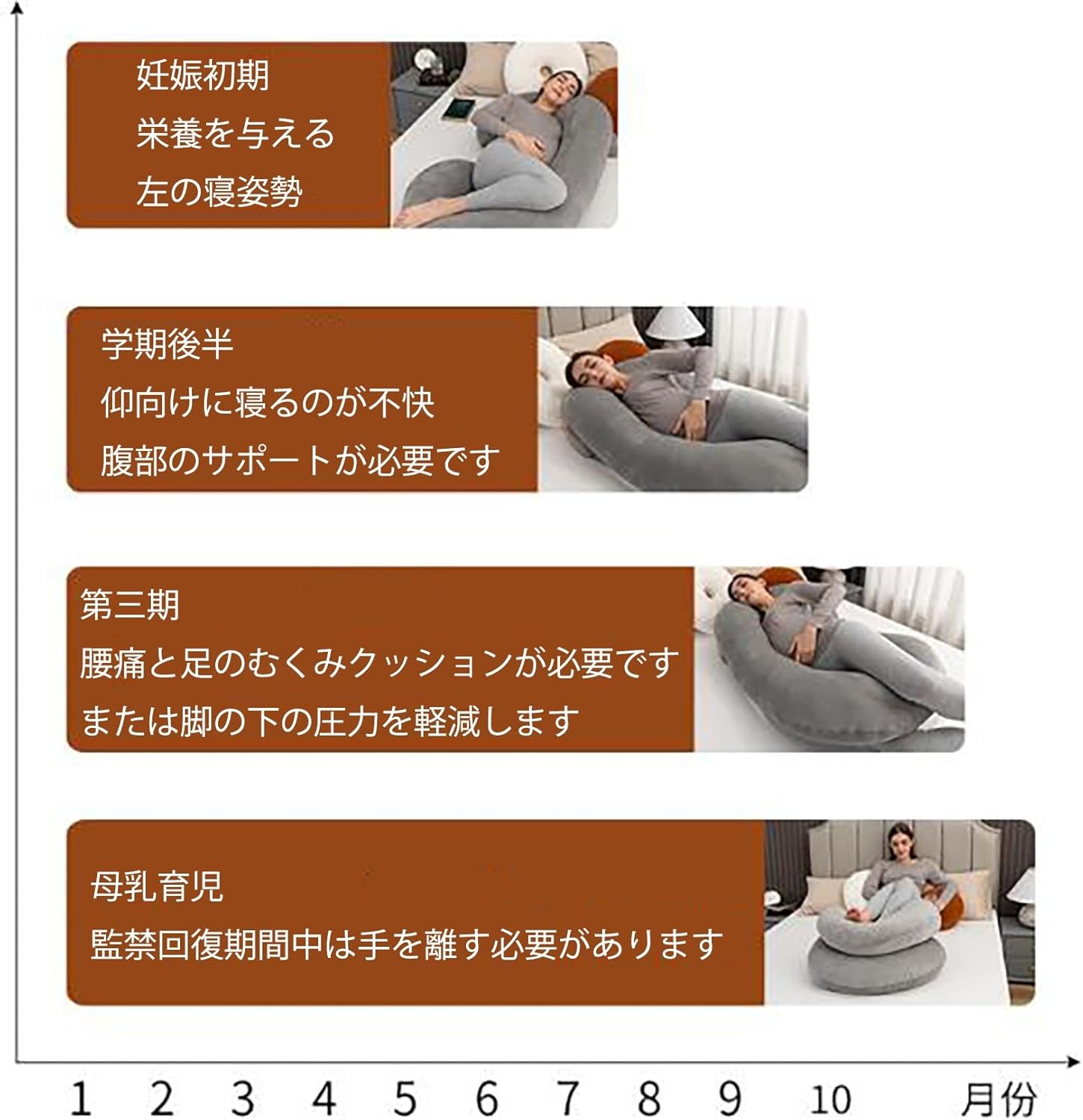 妊娠初期
栄養を与える
左の寝姿勢

学期後半
仰向けに寝るのが不快
腹部のサポートが必要です

第三期
腰痛と足のむくみクッションが必要です
または脚の下の圧力を軽減します

母乳育児
監禁回復期間中は手を離す必要があります

1 2 3 4 5 6 7 8 9 10 月份