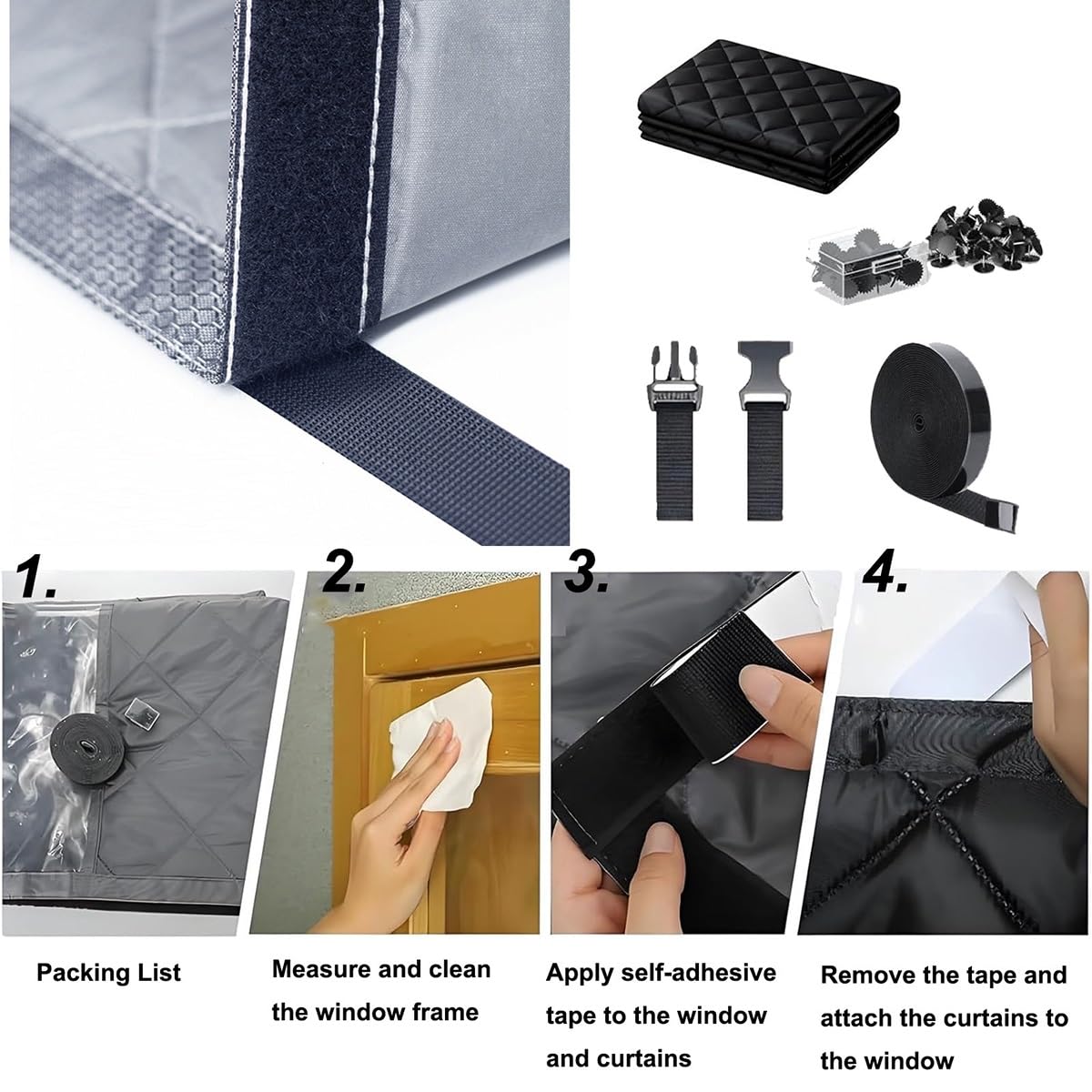 1.

Packing List

2.

Measure and clean the window frame

3.

Apply self-adhesive tape to the window and curtains

4.

Remove the tape and attach the curtains to the window