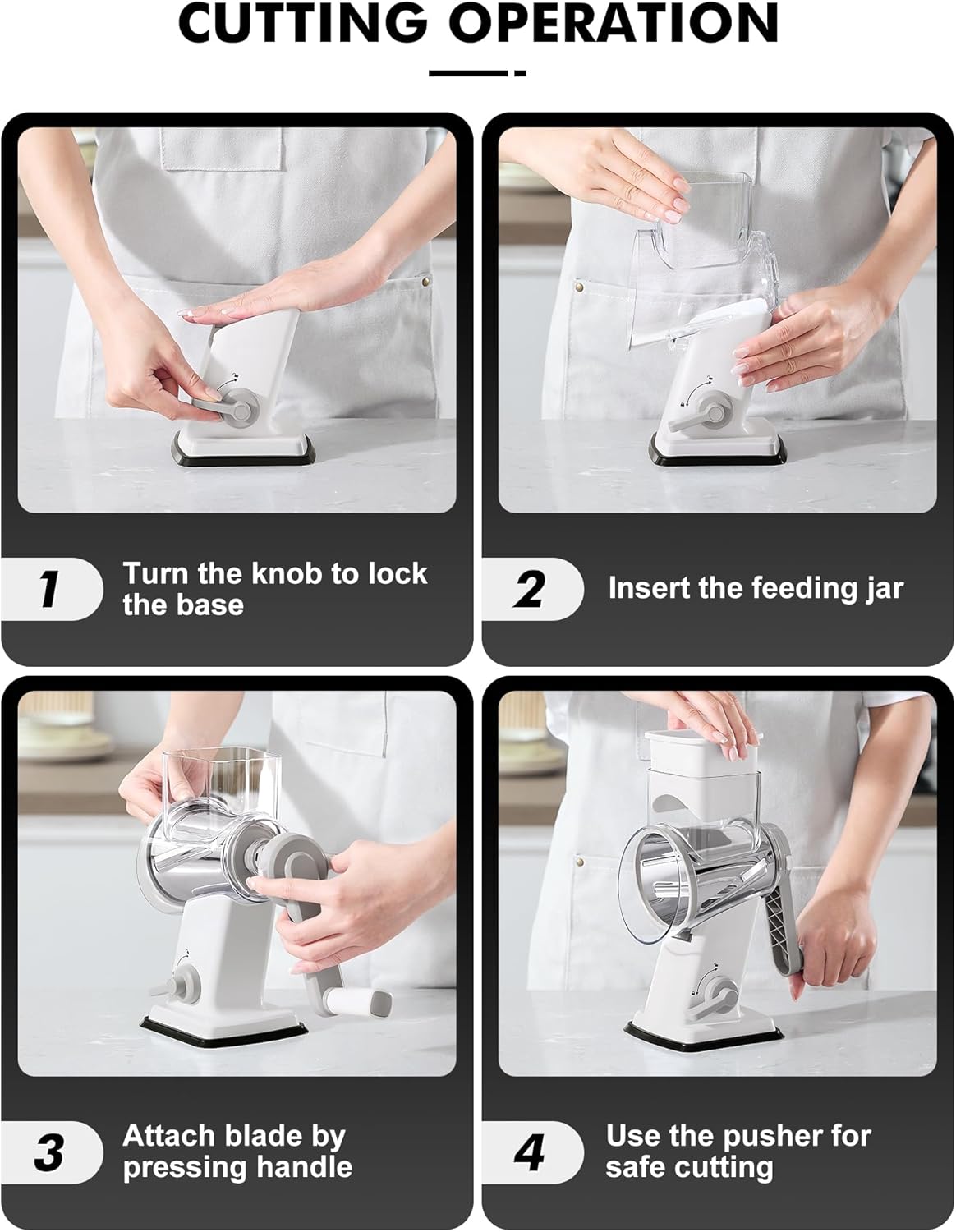 CUTTING OPERATION

1 Turn the knob to lock the base

2 Insert the feeding jar

3 Attach blade by pressing handle

4 Use the pusher for safe cutting