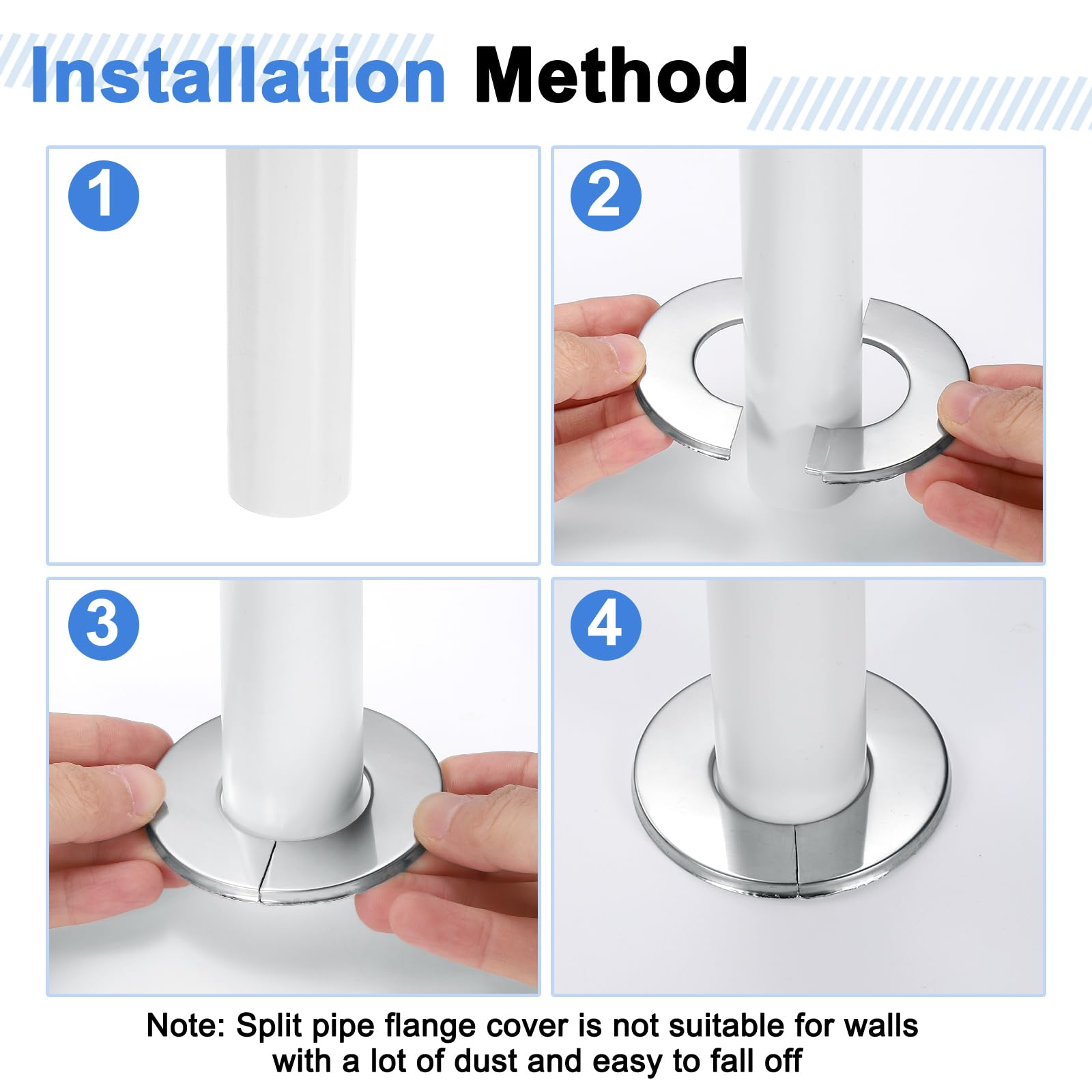 Installation Method

1

2

3

4

Note: Split pipe flange cover is not suitable for walls with a lot of dust and easy to fall off