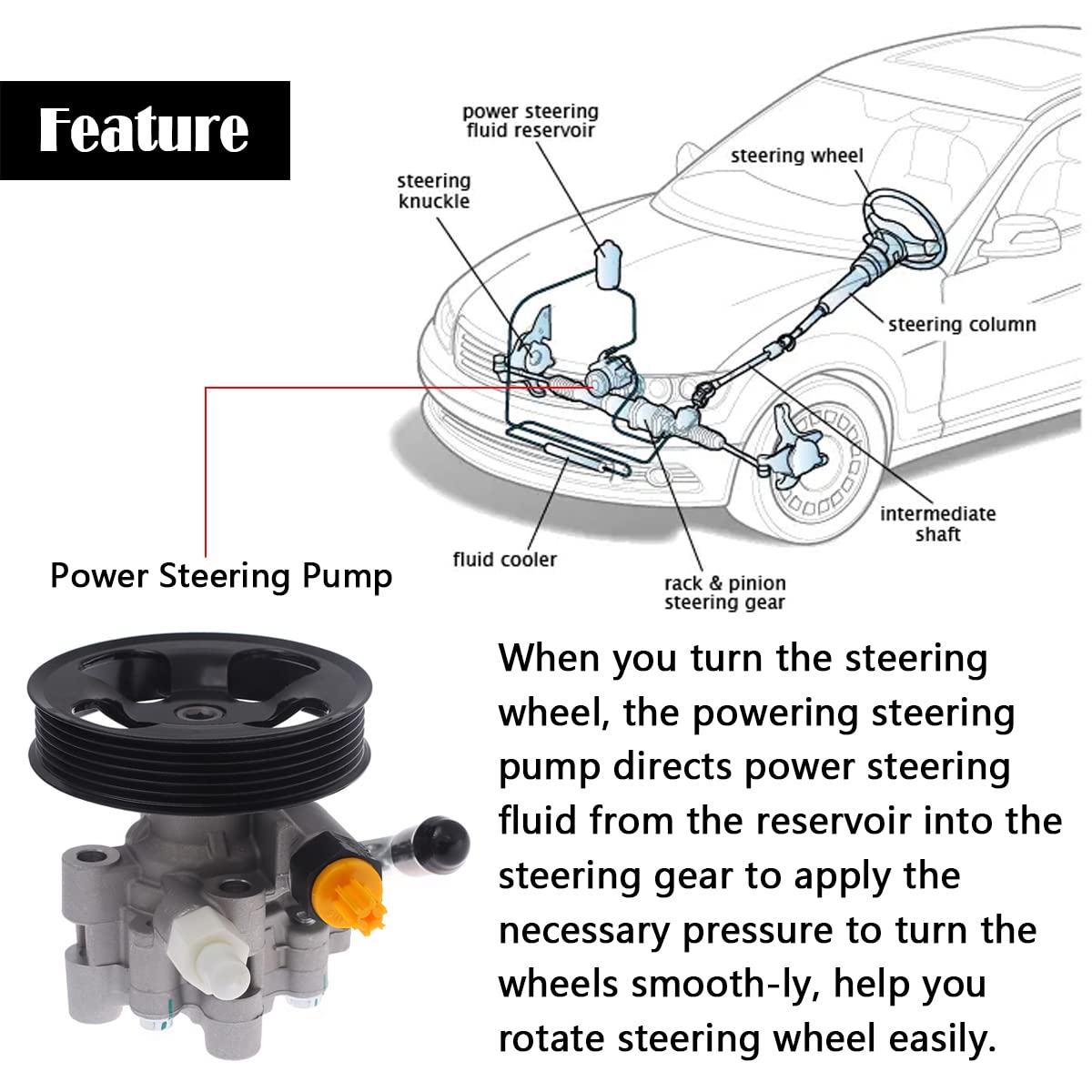 Feature

power steering fluid reservoir

steering knuckle

steering wheel

steering column

intermediate shaft

fluid cooler

rack & pinion steering gear

Power Steering Pump

When you turn the steering wheel, the powering steering pump directs power steering fluid from the reservoir into the steering gear to apply the necessary pressure to turn the wheels smooth-ly, help you rotate steering wheel easily.