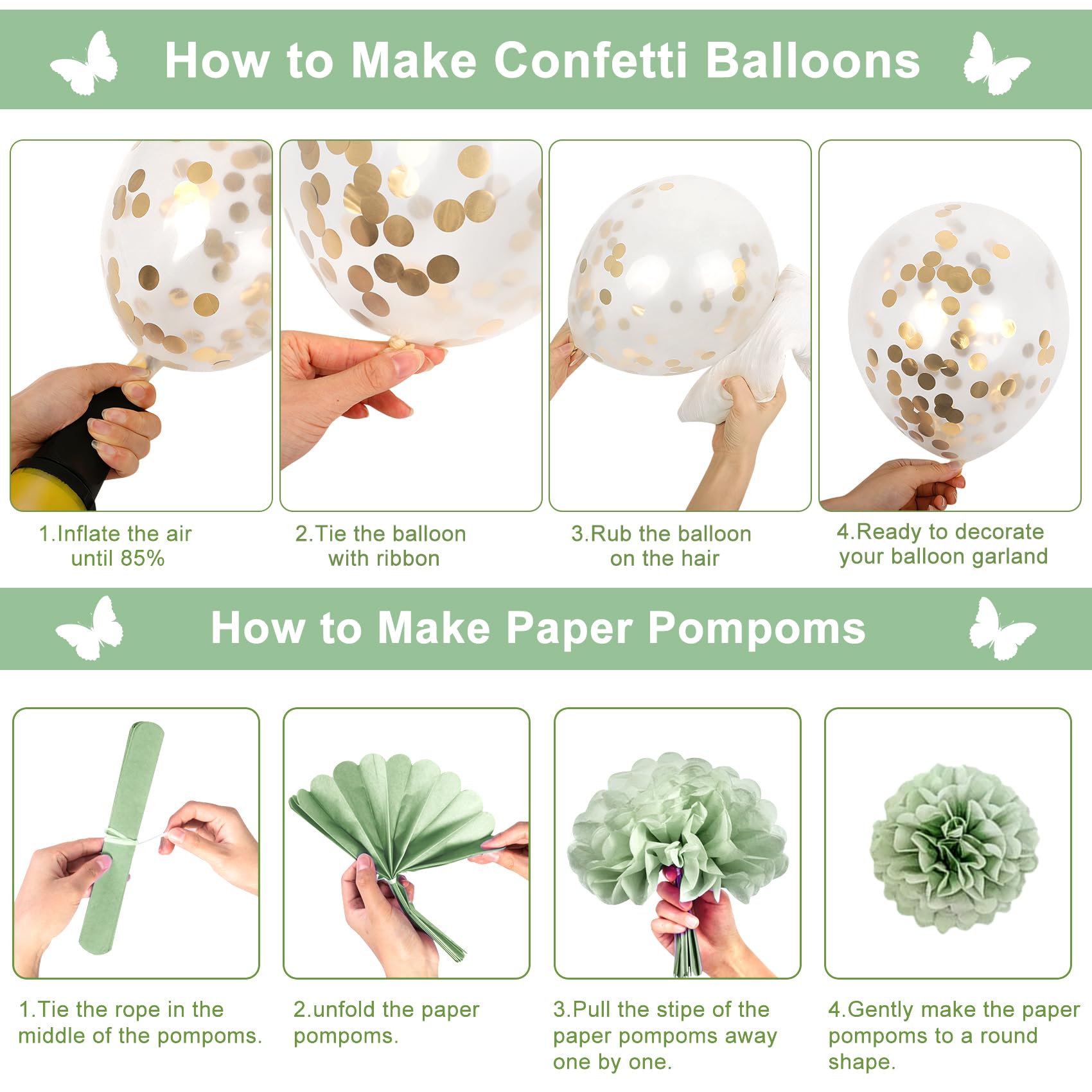 How to Make Confetti Balloons

1.Inflate the air until 85%

2.Tie the balloon with ribbon

3.Rub the balloon on the hair

4.Ready to decorate your balloon garland

How to Make Paper Pompoms

1.Tie the rope in the middle of the pompoms.

2.unfold the paper pompoms.

3.Pull the stipe of the paper pompoms away one by one.

4.Gently make the paper pompoms to a round shape.