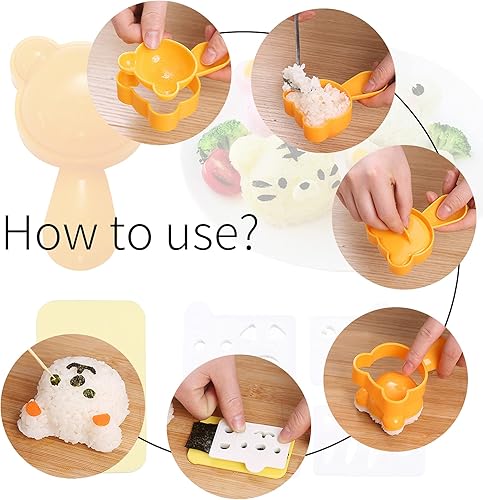 How to use?