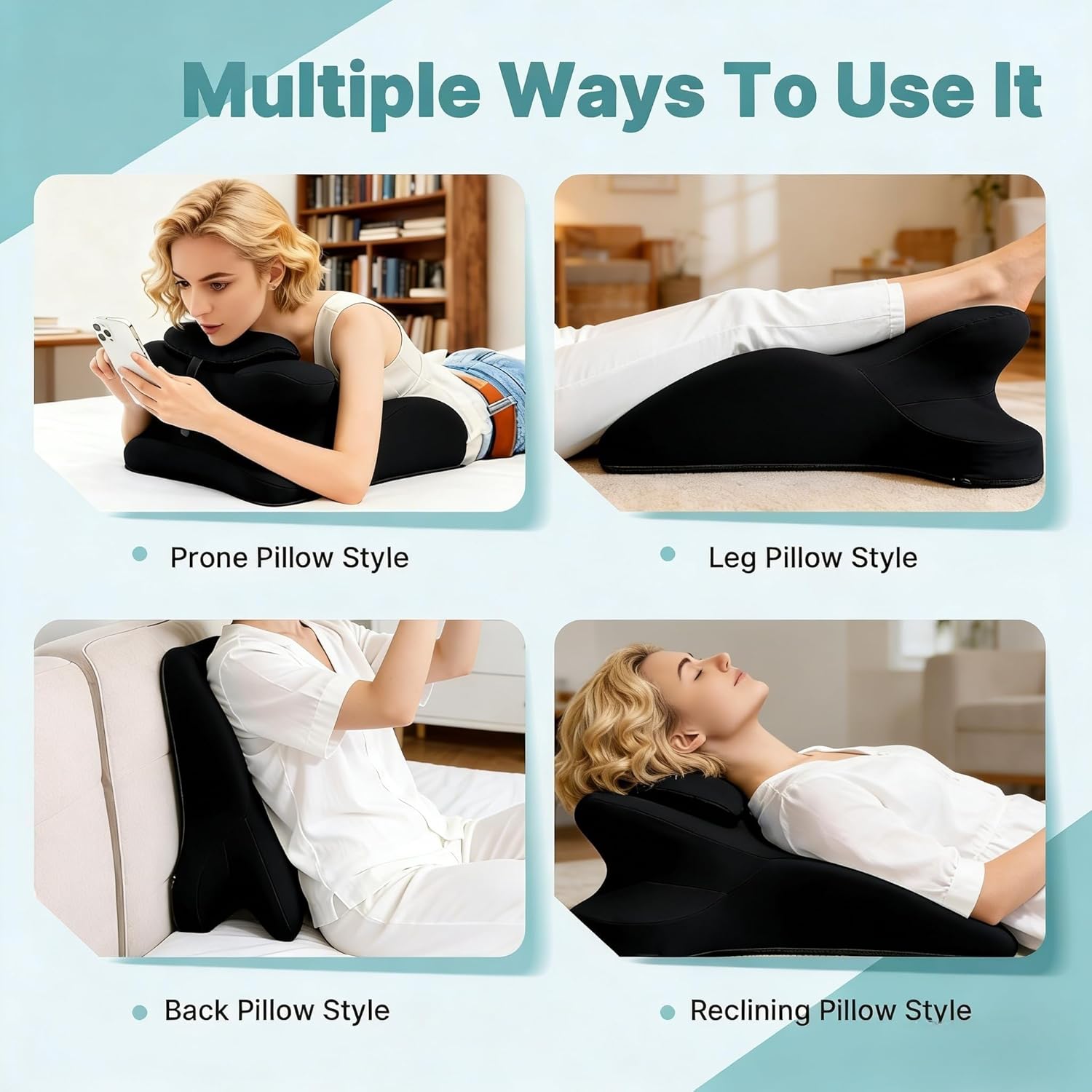 Multiple Ways To Use It

Prone Pillow Style

Leg Pillow Style

Back Pillow Style

Reclining Pillow Style