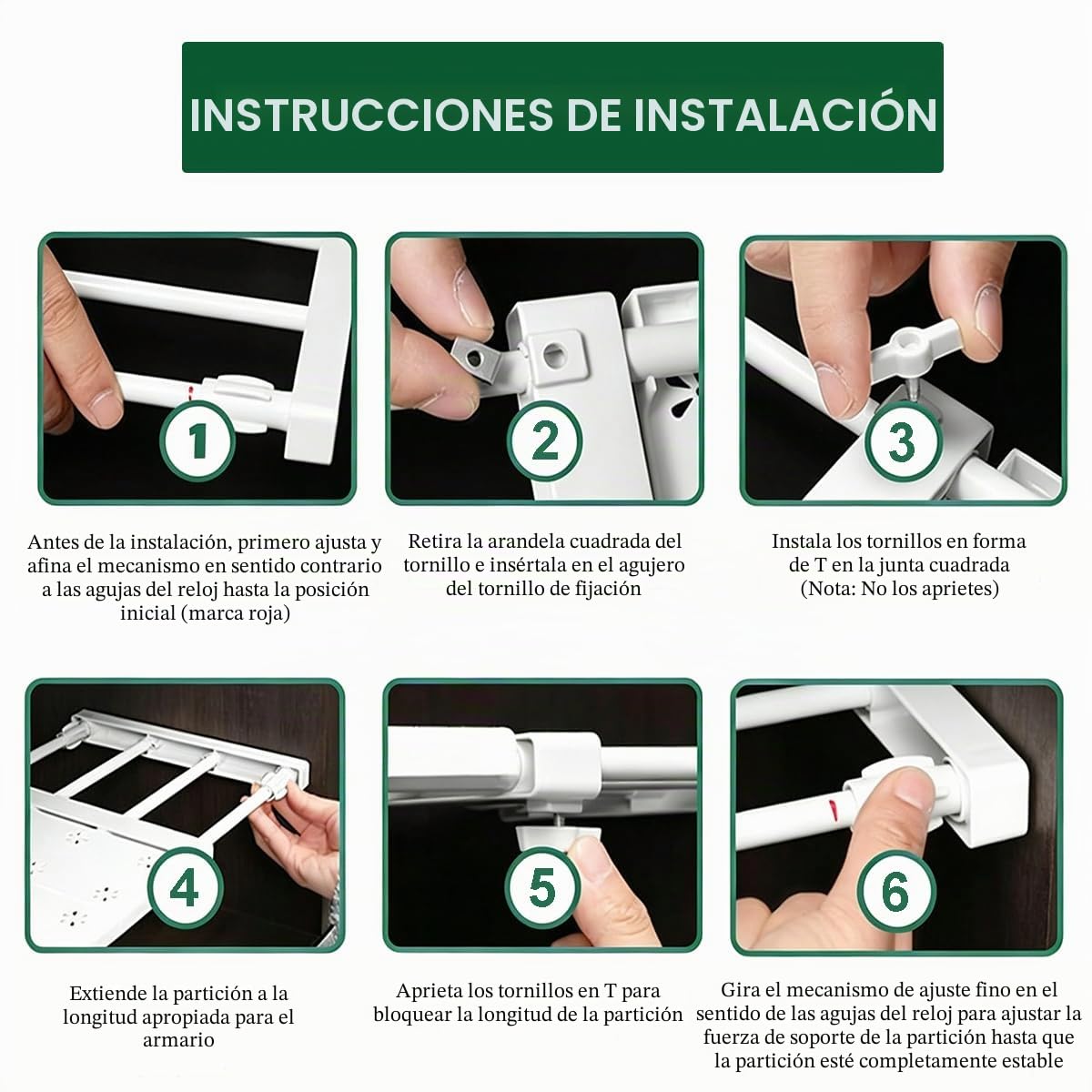 INSTRUCCIONES DE INSTALACIÓN

1

Antes de la instalación, primero ajusta y afina el mecanismo en sentido contrario a las agujas del reloj hasta la posición inicial (marca roja)

2

Retira la arandela cuadrada del tornillo e insértala en el agujero del tornillo de fijación

3

Instala los tornillos en forma de T en la junta cuadrada (Nota: No los aprietes)

4

Extiende la partición a la longitud apropiada para el armario

5

Aprieta los tornillos en T para bloquear la longitud de la partición

6

Gira el mecanismo de ajuste fino en el sentido de las agujas del reloj para ajustar la fuerza de soporte de la partición hasta que la partición esté completamente estable