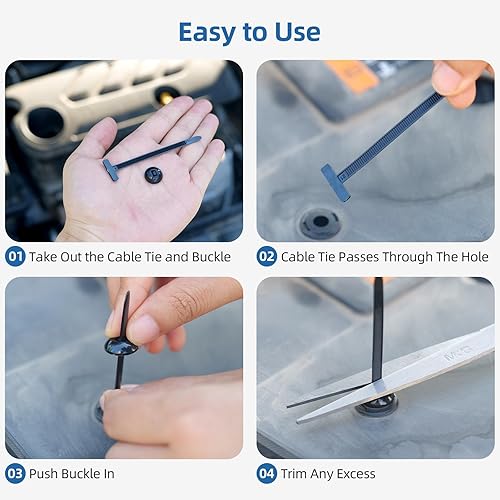 Easy to Use

01 Take Out the Cable Tie and Buckle

02 Cable Tie Passes Through The Hole

03 Push Buckle In

04 Trim Any Excess