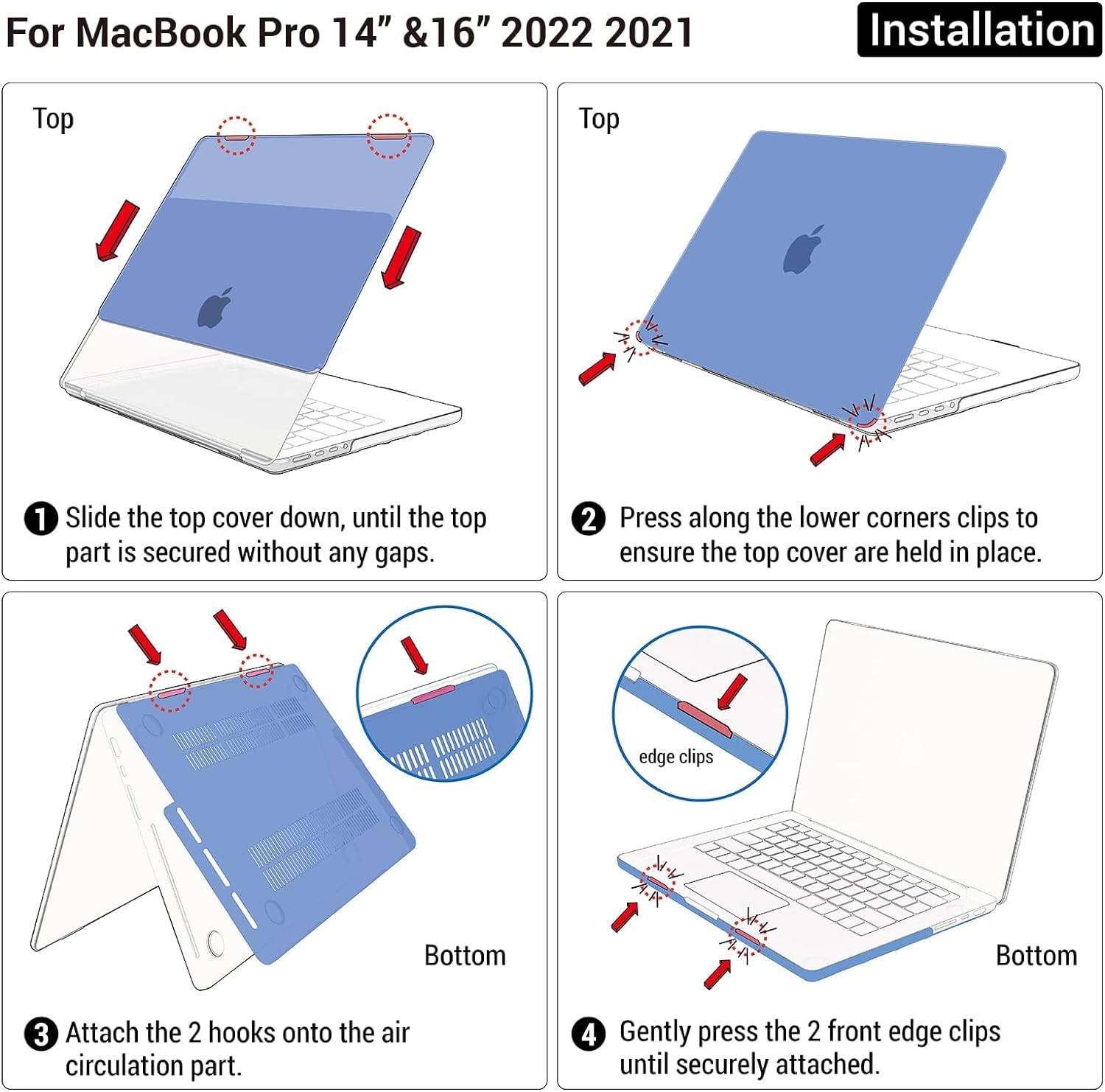 For MacBook Pro 14” &16” 2022 2021

Installation

Top

1 Slide the top cover down, until the top part is secured without any gaps.

Top

2 Press along the lower corners clips to ensure the top cover are held in place.

Bottom

3 Attach the 2 hooks onto the air circulation part.

edge clips

Bottom

4 Gently press the 2 front edge clips until securely attached.