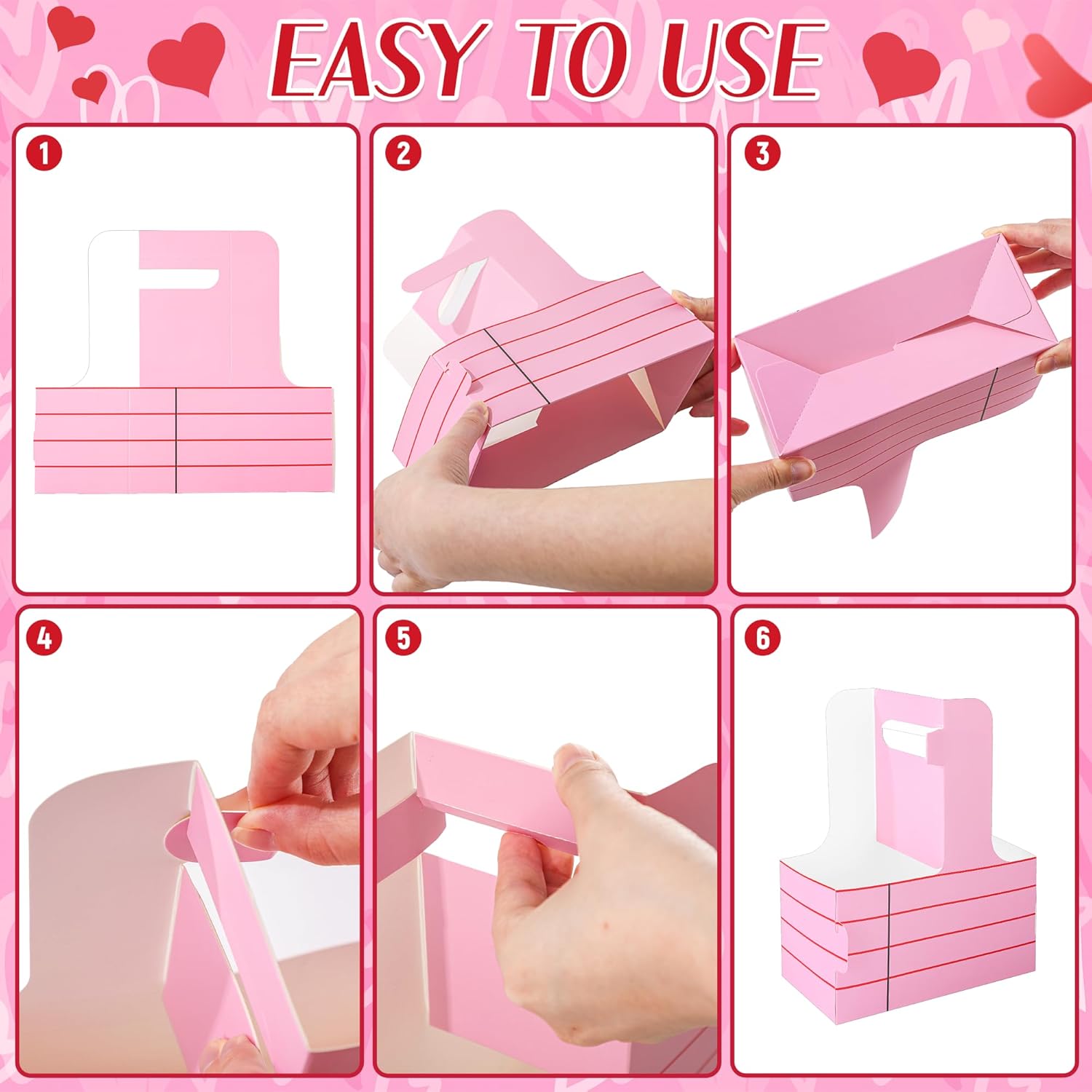 EASY TO USE

1

2

3

4

5

6