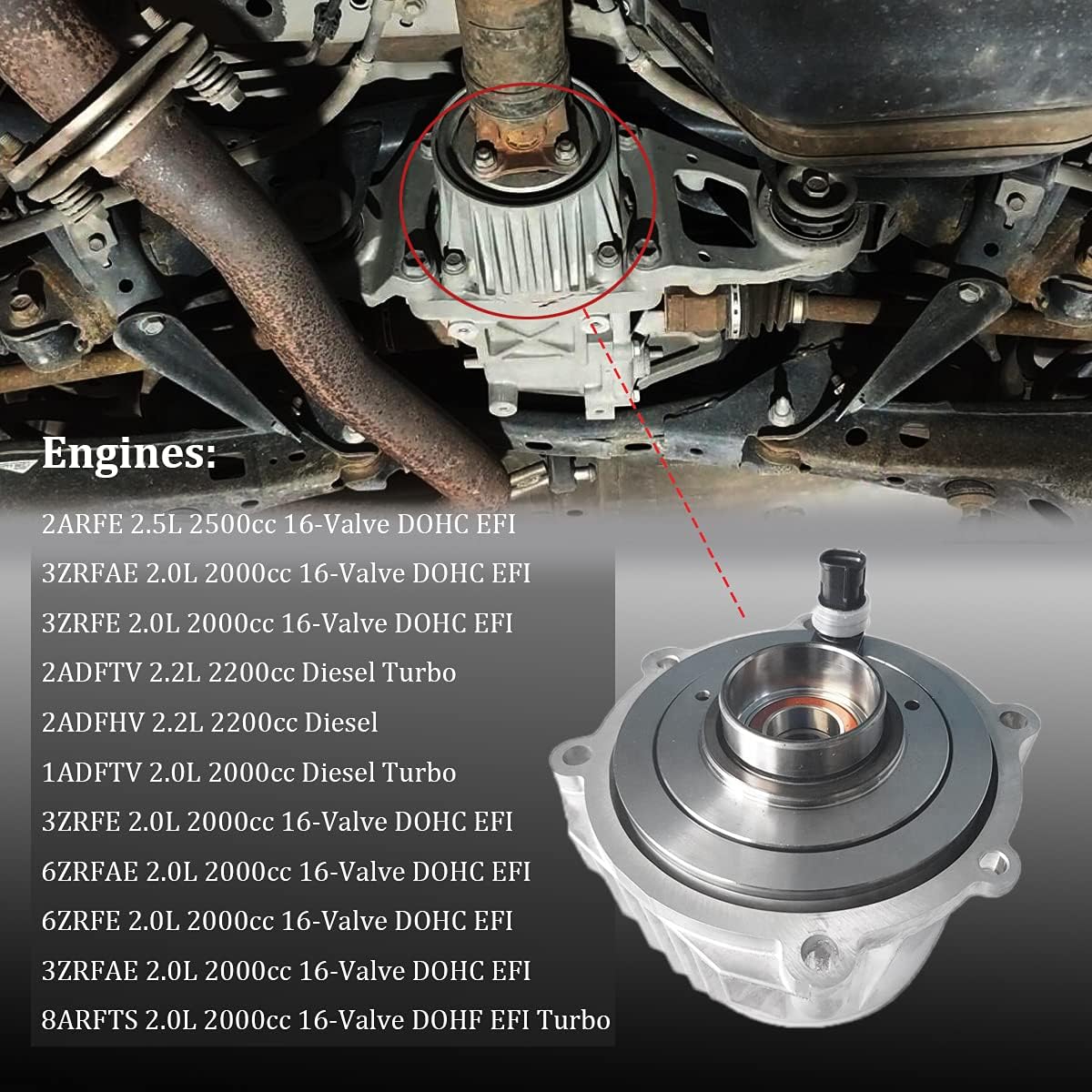 Engines:

2ARFE 2.5L 2500cc 16-Valve DOHC EFI

3ZRFAE 2.0L 2000cc 16-Valve DOHC EFI

3ZRFE 2.0L 2000cc 16-Valve DOHC EFI

2ADFTV 2.2L 2200cc Diesel Turbo

2ADFHV 2.2L 2200cc Diesel

1ADFTV 2.0L 2000cc Diesel Turbo

3ZRFE 2.0L 2000cc 16-Valve DOHC EFI

6ZRFAE 2.0L 2000cc 16-Valve DOHC EFI

6ZRFE 2.0L 2000cc 16-Valve DOHC EFI

3ZRFAE 2.0L 2000cc 16-Valve DOHC EFI

8ARFTS 2.0L 2000cc 16-Valve DOHF EFI Turbo