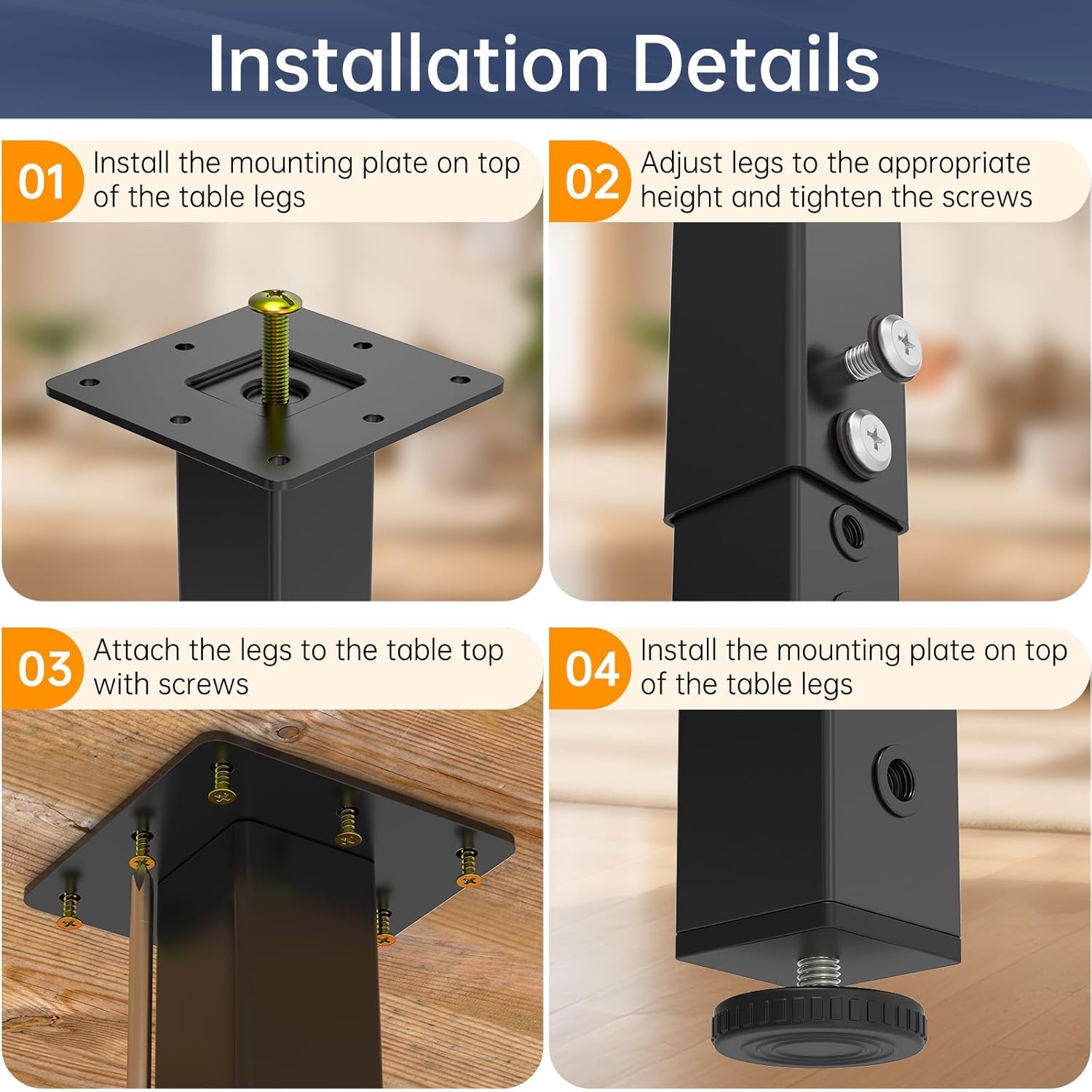 Installation Details

01 Install the mounting plate on top of the table legs

02 Adjust legs to the appropriate height and tighten the screws

03 Attach the legs to the table top with screws

04 Install the mounting plate on top of the table legs